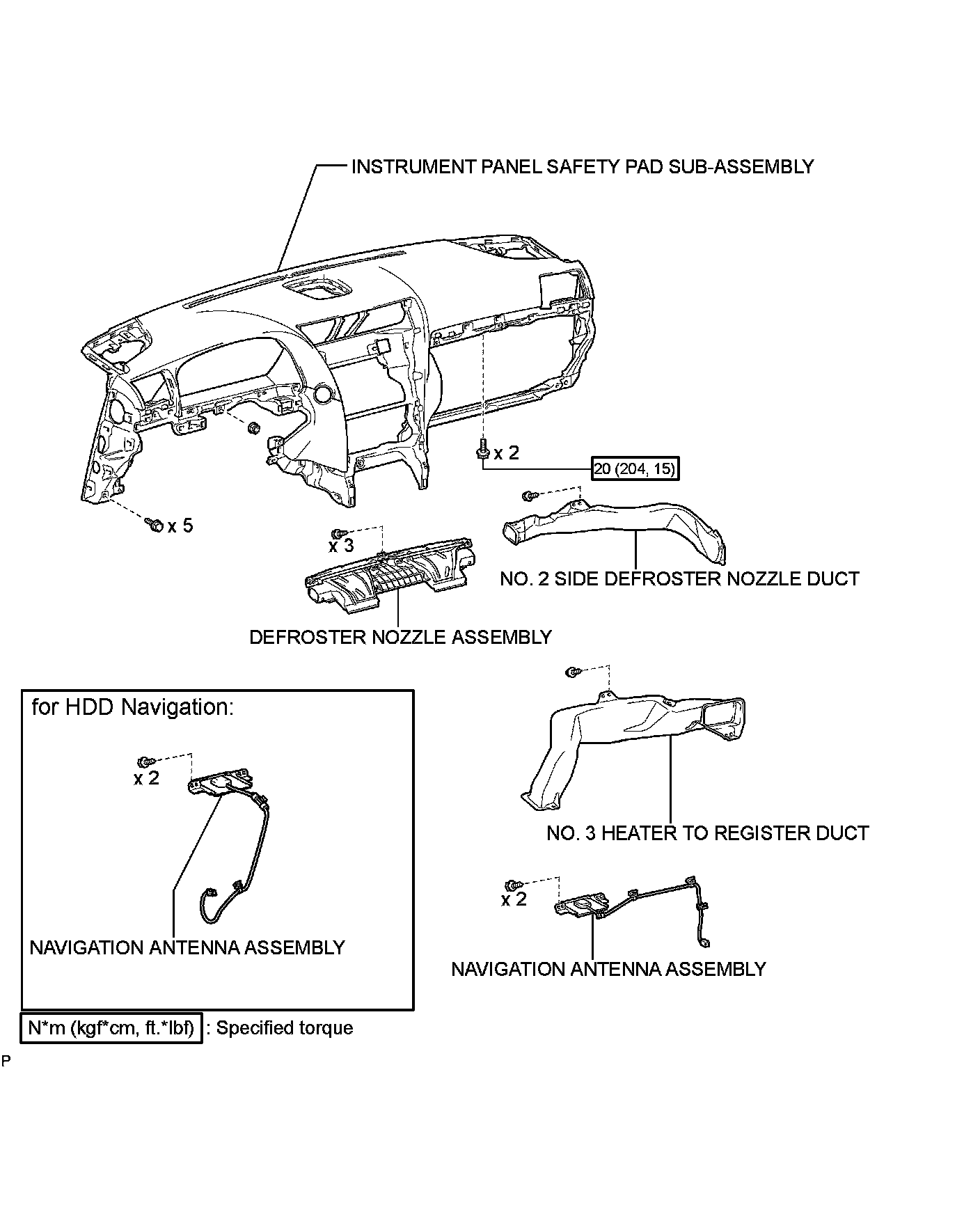 INSTRUMENT PANEL SAFETY PAD SUB-ASSEMBLY

x 2

20 (204, 15)

x 5

x 3

NO. 2 SIDE DEFROSTER NOZZLE DUCT

DEFROSTER NOZZLE ASSEMBLY

for HDD Navigation:

x 2

NAVIGATION ANTENNA ASSEMBLY

NO. 3 HEATER TO REGISTER DUCT

x 2

NAVIGATION ANTENNA ASSEMBLY

N*m (kgf*cm, ft.*lbf) : Specified torque

P