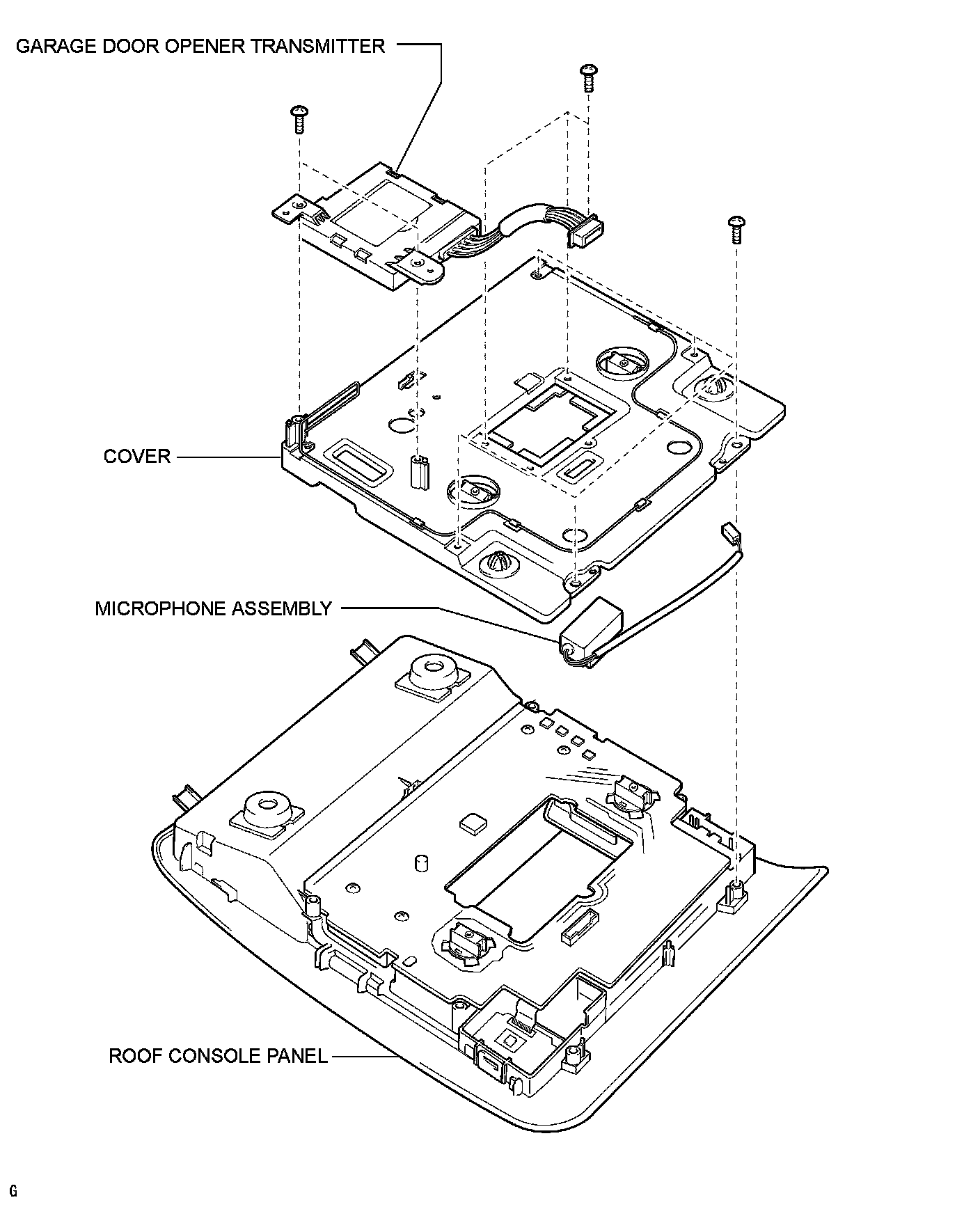 GARAGE DOOR OPENER TRANSMITTER

COVER

MICROPHONE ASSEMBLY

ROOF CONSOLE PANEL

G