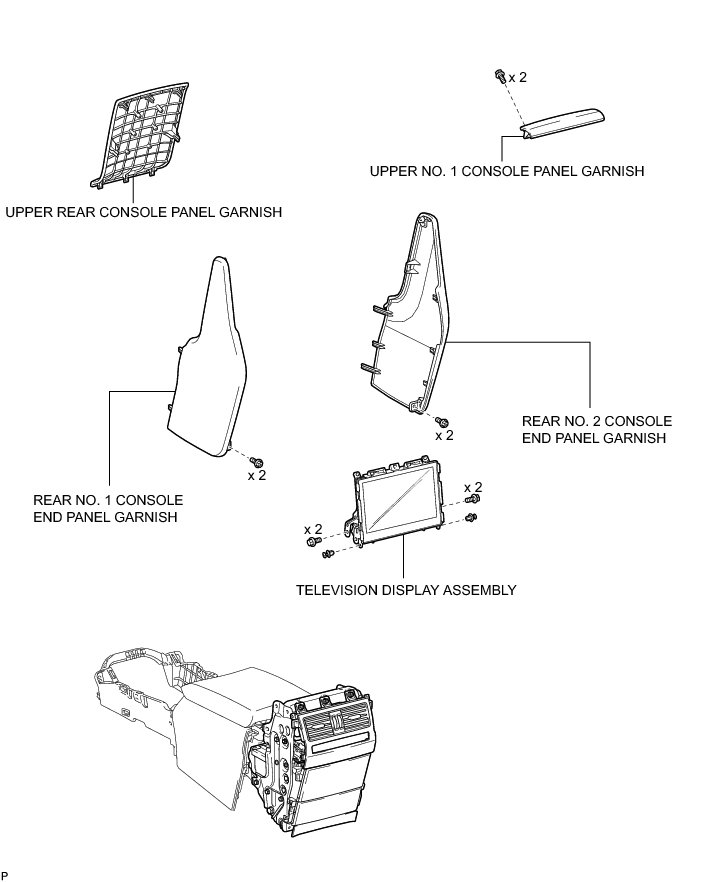 x 2

UPPER NO. 1 CONSOLE PANEL GARNISH

UPPER REAR CONSOLE PANEL GARNISH

x 2

REAR NO. 2 CONSOLE END PANEL GARNISH

x 2

REAR NO. 1 CONSOLE END PANEL GARNISH

x 2

x 2

TELEVISION DISPLAY ASSEMBLY

P