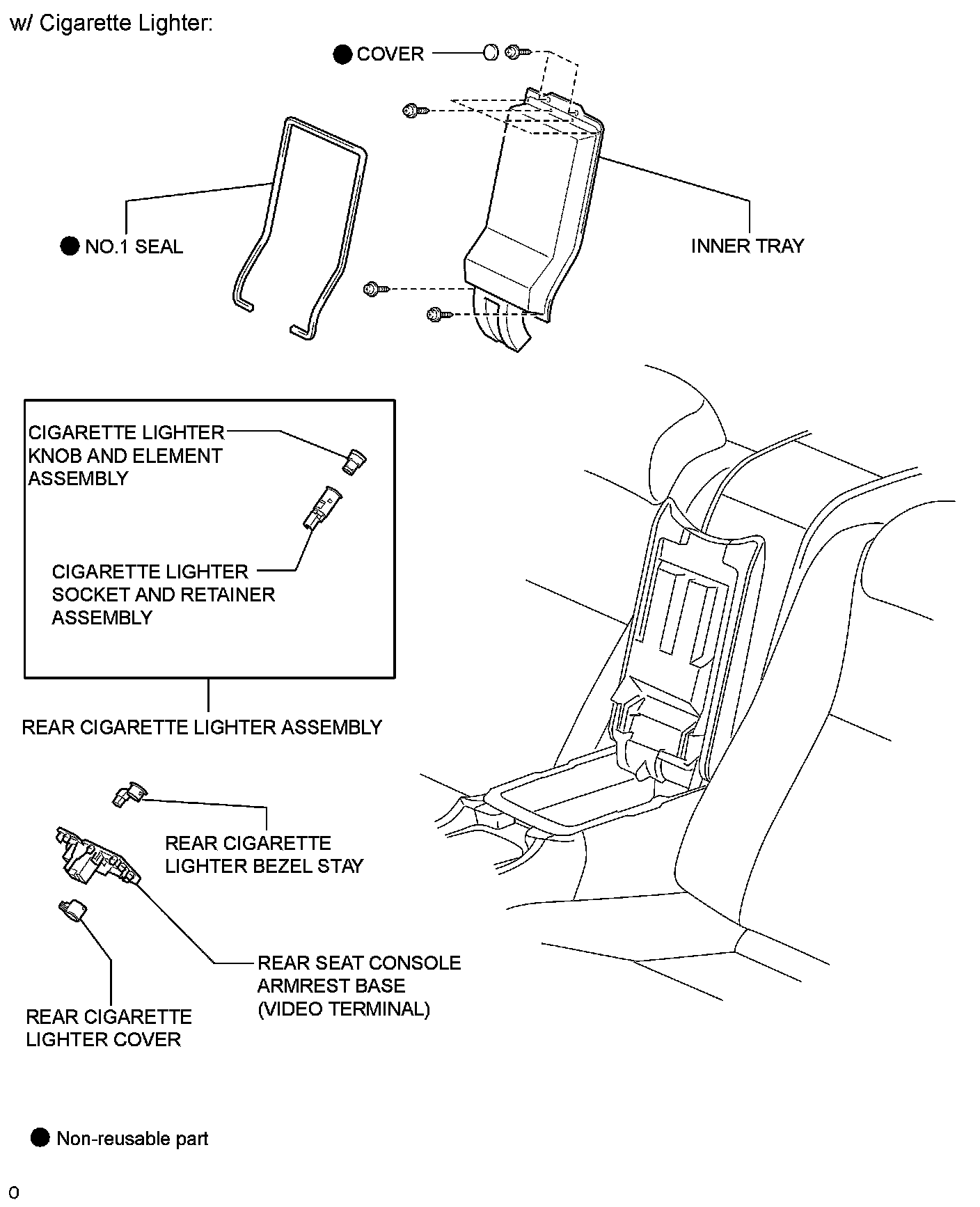 w/ Cigarette Lighter:

● COVER

● NO.1 SEAL

INNER TRAY

CIGARETTE LIGHTER KNOB AND ELEMENT ASSEMBLY

CIGARETTE LIGHTER SOCKET AND RETAINER ASSEMBLY

REAR CIGARETTE LIGHTER ASSEMBLY

REAR CIGARETTE LIGHTER BEZEL STAY

REAR SEAT CONSOLE ARMREST BASE (VIDEO TERMINAL)

REAR CIGARETTE LIGHTER COVER

● Non-reusable part

0