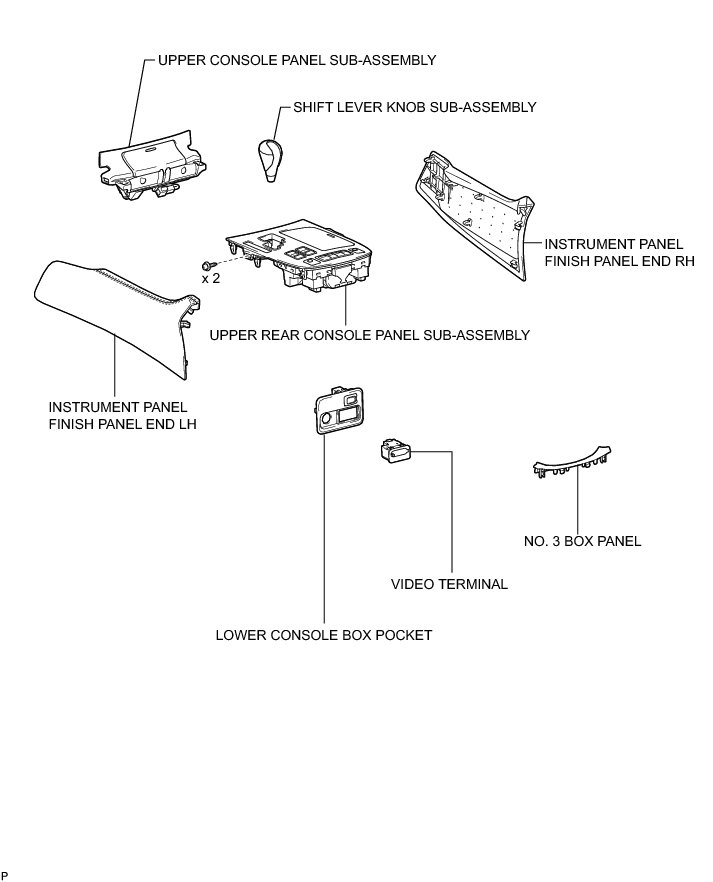 UPPER CONSOLE PANEL SUB-ASSEMBLY

SHIFT LEVER KNOB SUB-ASSEMBLY

INSTRUMENT PANEL FINISH PANEL END RH

x 2

UPPER REAR CONSOLE PANEL SUB-ASSEMBLY

INSTRUMENT PANEL FINISH PANEL END LH

NO. 3 BOX PANEL

VIDEO TERMINAL

LOWER CONSOLE BOX POCKET

P