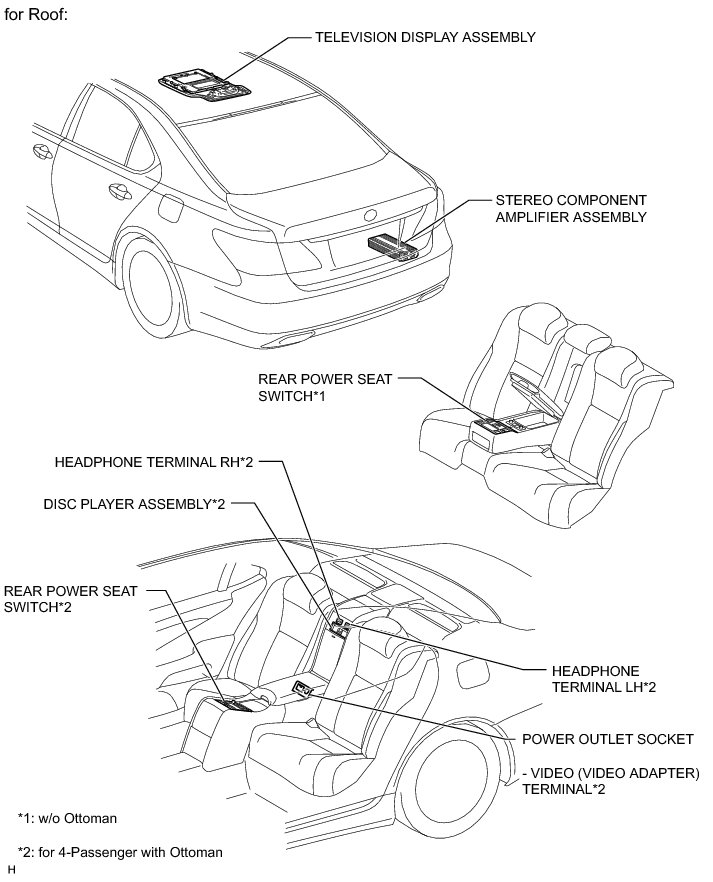 for Roof:

TELEVISION DISPLAY ASSEMBLY

STEREO COMPONENT AMPLIFIER ASSEMBLY

REAR POWER SEAT SWITCH*1

HEADPHONE TERMINAL RH*2

DISC PLAYER ASSEMBLY*2

REAR POWER SEAT SWITCH*2

HEADPHONE TERMINAL LH*2

POWER OUTLET SOCKET

- VIDEO (VIDEO ADAPTER) TERMINAL*2

*1: w/o Ottoman

*2: for 4-Passenger with Ottoman

H