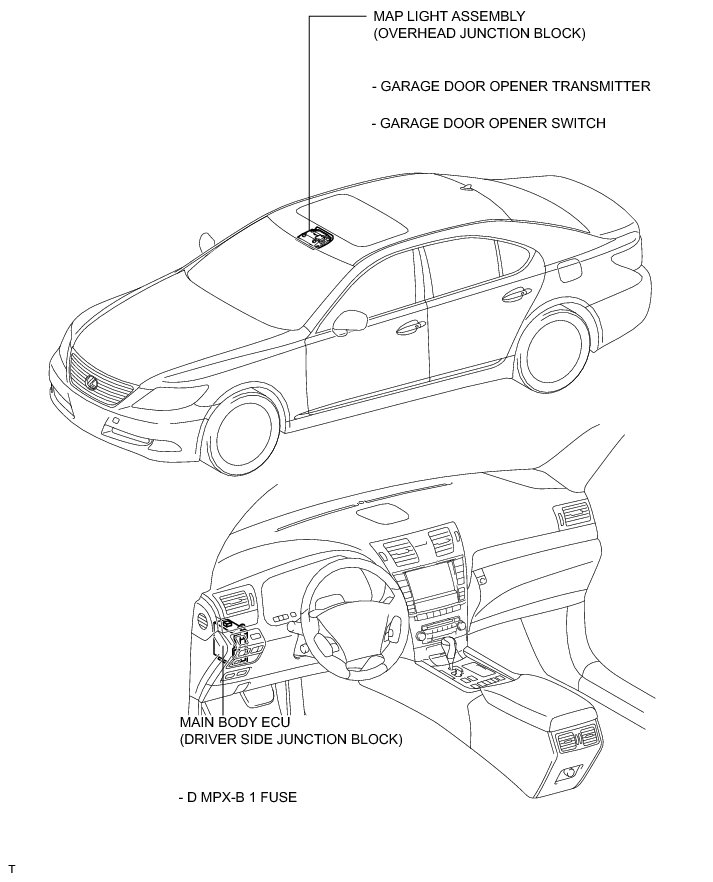 MAP LIGHT ASSEMBLY
(OVERHEAD JUNCTION BLOCK)

- GARAGE DOOR OPENER TRANSMITTER

- GARAGE DOOR OPENER SWITCH

MAIN BODY ECU
(DRIVER SIDE JUNCTION BLOCK)

- D MPX-B 1 FUSE

T