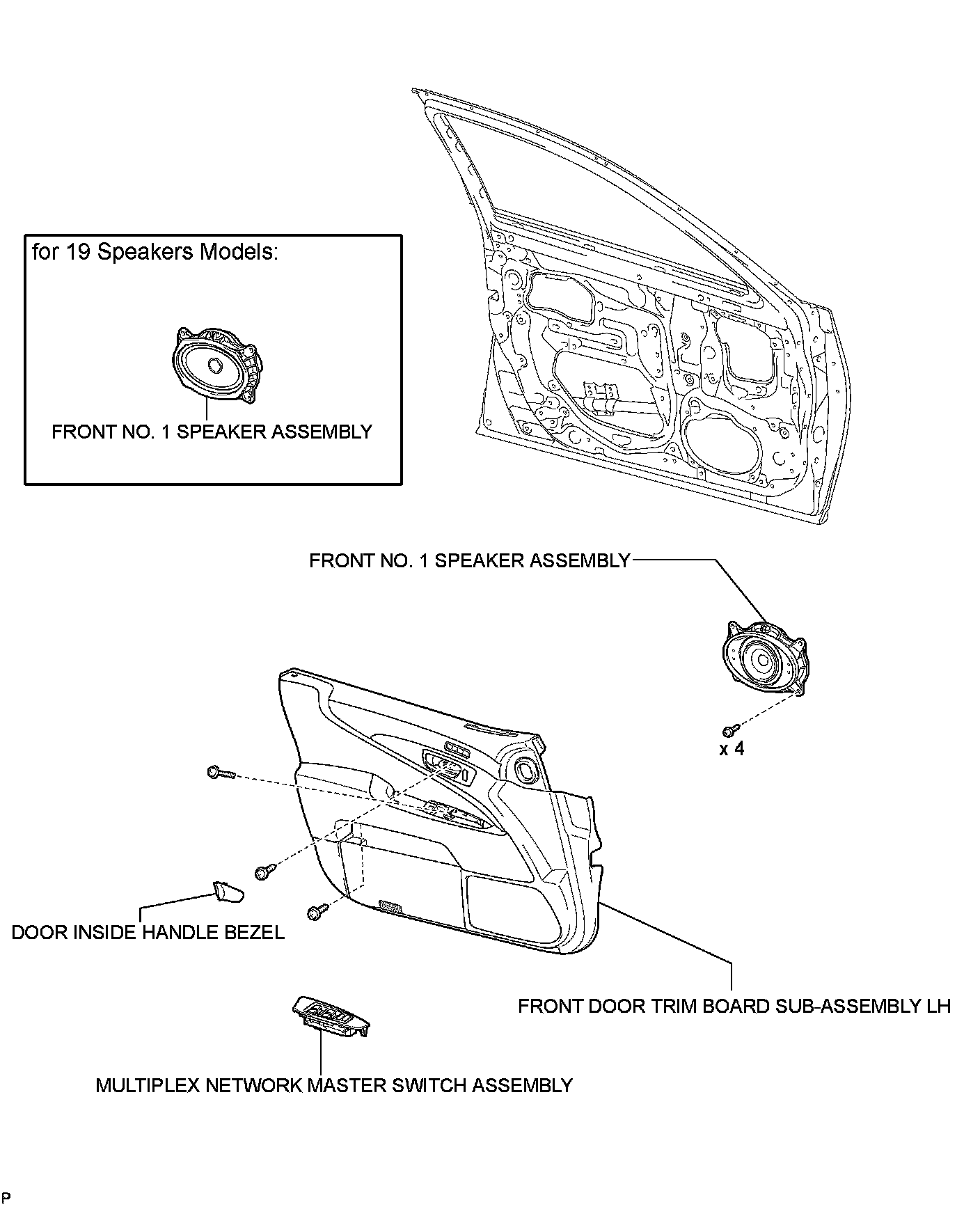 for 19 Speakers Models:

FRONT NO. 1 SPEAKER ASSEMBLY

FRONT NO. 1 SPEAKER ASSEMBLY

x 4

DOOR INSIDE HANDLE BEZEL

FRONT DOOR TRIM BOARD SUB-ASSEMBLY LH

MULTIPLEX NETWORK MASTER SWITCH ASSEMBLY

P