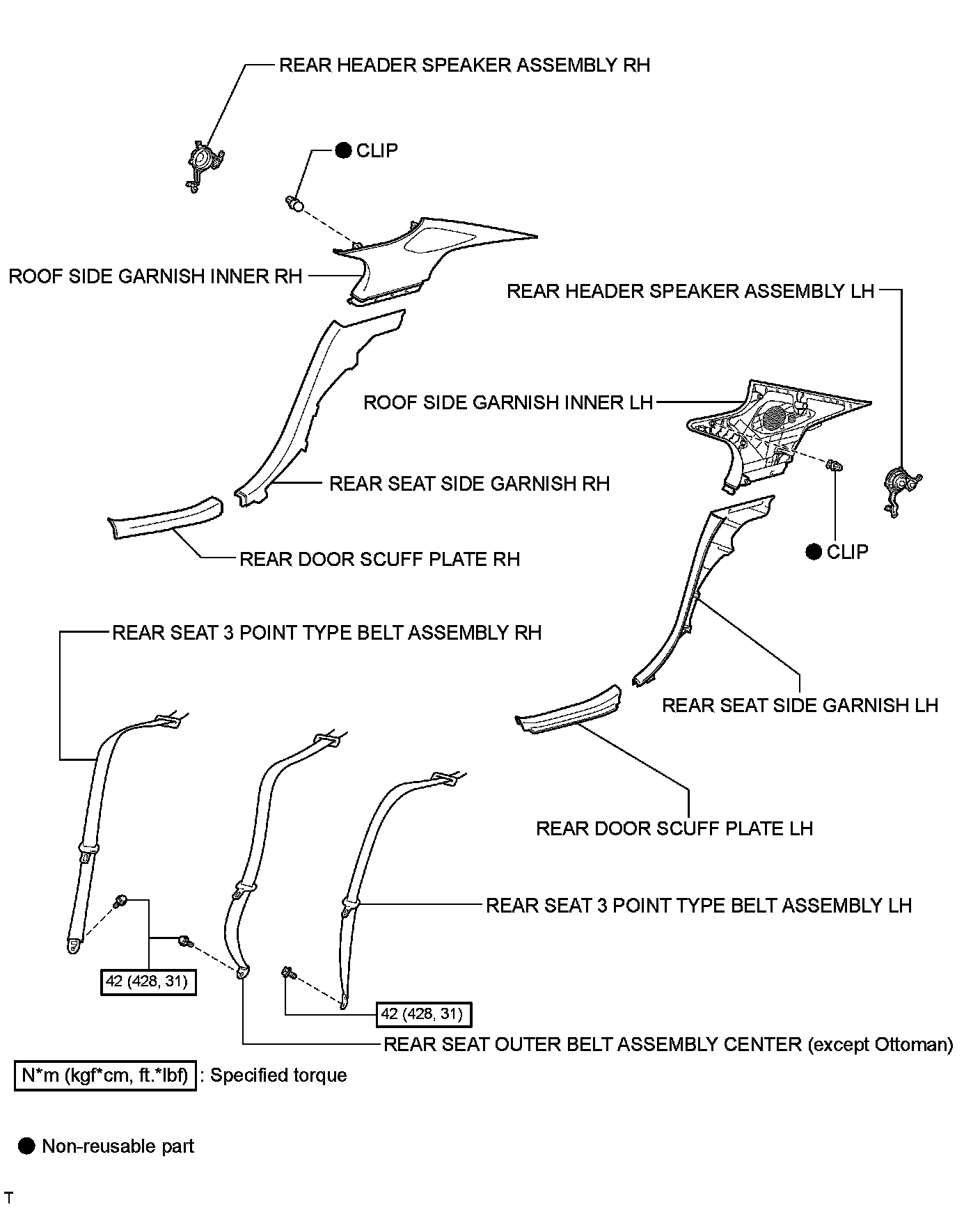 REAR HEADER SPEAKER ASSEMBLY RH

● CLIP

ROOF SIDE GARNISH INNER RH

REAR HEADER SPEAKER ASSEMBLY LH

ROOF SIDE GARNISH INNER LH

REAR SEAT SIDE GARNISH RH

REAR DOOR SCUFF PLATE RH

● CLIP

REAR SEAT 3 POINT TYPE BELT ASSEMBLY RH

REAR SEAT SIDE GARNISH LH

REAR DOOR SCUFF PLATE LH

REAR SEAT 3 POINT TYPE BELT ASSEMBLY LH

42 (428, 31)

42 (428, 31)

REAR SEAT OUTER BELT ASSEMBLY CENTER (except Ottoman)

N*m (kgf*cm, ft.*lbf) : Specified torque

● Non-reusable part

T