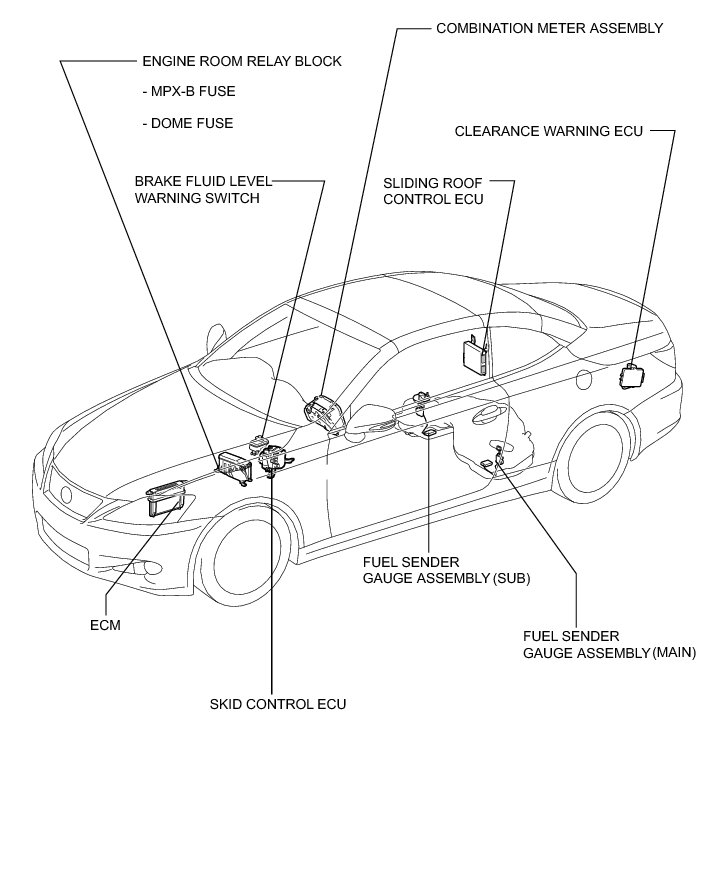 COMBINATION METER ASSEMBLY

ENGINE ROOM RELAY BLOCK

- MPX-B FUSE

- DOME FUSE

CLEARANCE WARNING ECU

BRAKE FLUID LEVEL WARNING SWITCH

SLIDING ROOF CONTROL ECU

FUEL SENDER GAUGE ASSEMBLY (SUB)

ECM

FUEL SENDER GAUGE ASSEMBLY (MAIN)

SKID CONTROL ECU