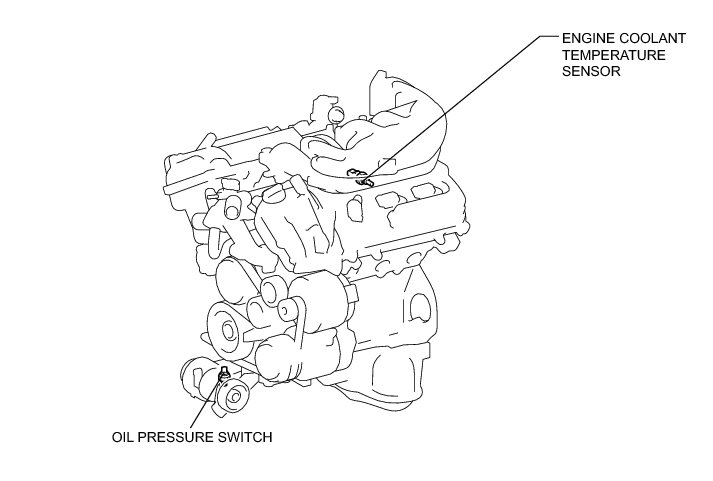 ENGINE COOLANT TEMPERATURE SENSOR

OIL PRESSURE SWITCH