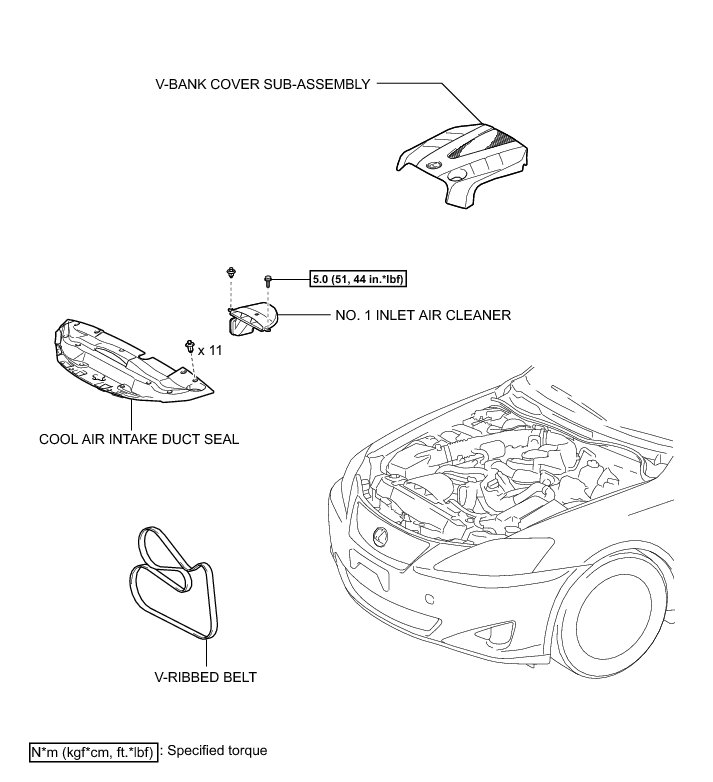 V-BANK COVER SUB-ASSEMBLY

5.0 (51, 44 in.*lbf)

NO. 1 INLET AIR CLEANER

x 11

COOL AIR INTAKE DUCT SEAL

V-RIBBED BELT

N*m (kgf*cm, ft.*lbf) : Specified torque