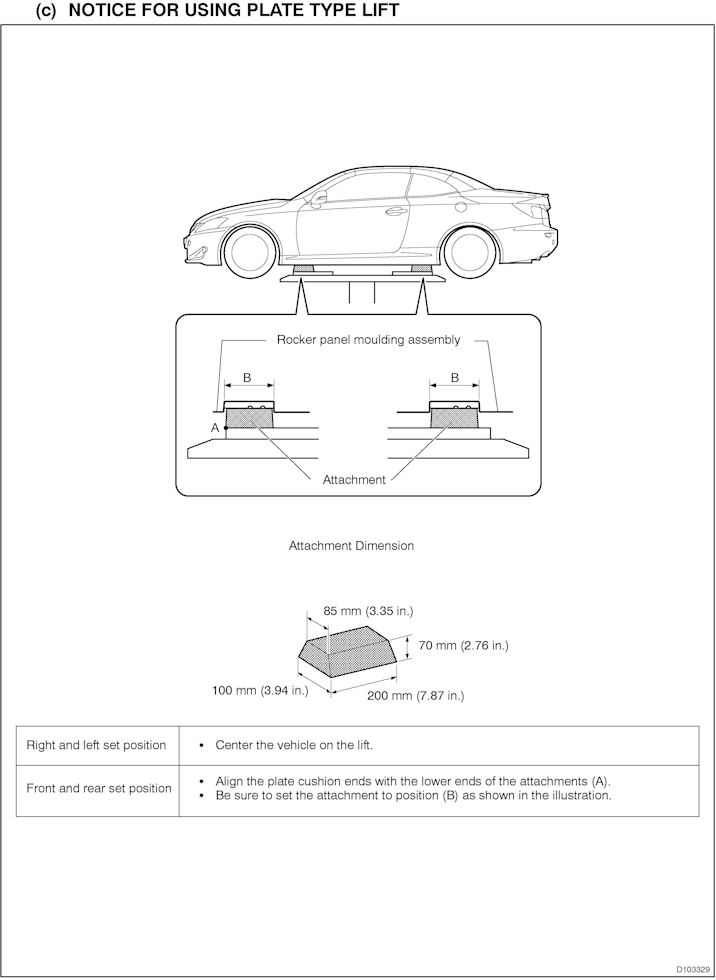 (c) NOTICE FOR USING PLATE TYPE LIFT

Rocker panel moulding assembly

B

B

A

Attachment

Attachment Dimension

85 mm (3.35 in.)

70 mm (2.76 in.)

100 mm (3.94 in.)

200 mm (7.87 in.)

| Right and left set position | • Center the vehicle on the lift. |
|---|---|
| Front and rear set position | • Align the plate cushion ends with the lower ends of the attachments (A). • Be sure to set the attachment to position (B) as shown in the illustration. |

D103329