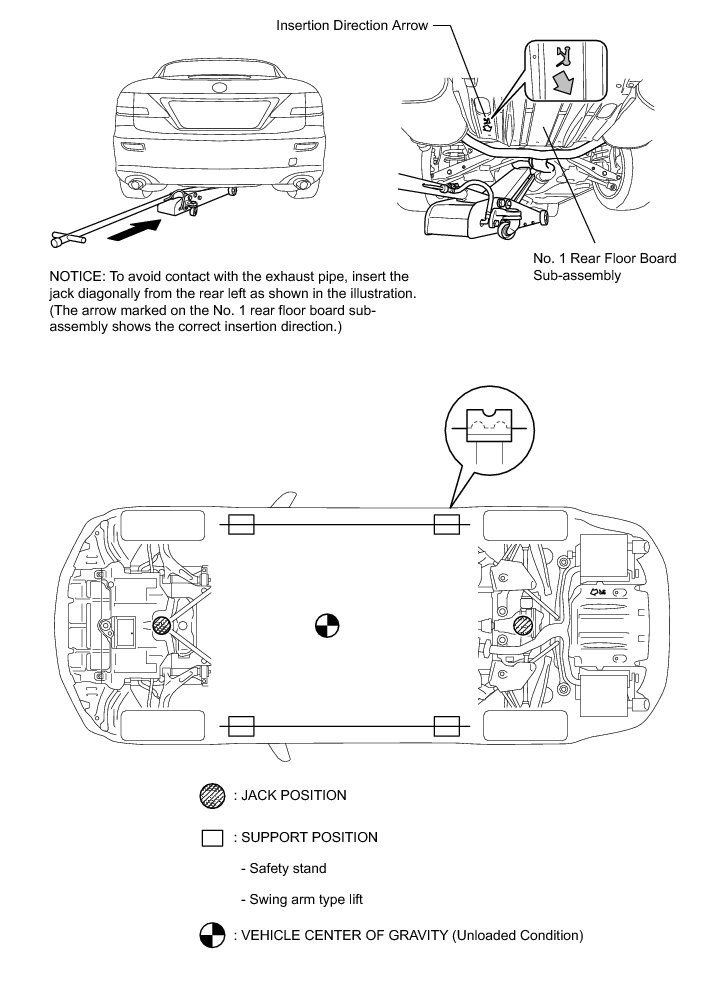 Insertion Direction Arrow

No. 1 Rear Floor Board Sub-assembly

NOTICE: To avoid contact with the exhaust pipe, insert the jack diagonally from the rear left as shown in the illustration. (The arrow marked on the No. 1 rear floor board sub-assembly shows the correct insertion direction.)

: JACK POSITION

: SUPPORT POSITION

- Safety stand

- Swing arm type lift

: VEHICLE CENTER OF GRAVITY (Unloaded Condition)