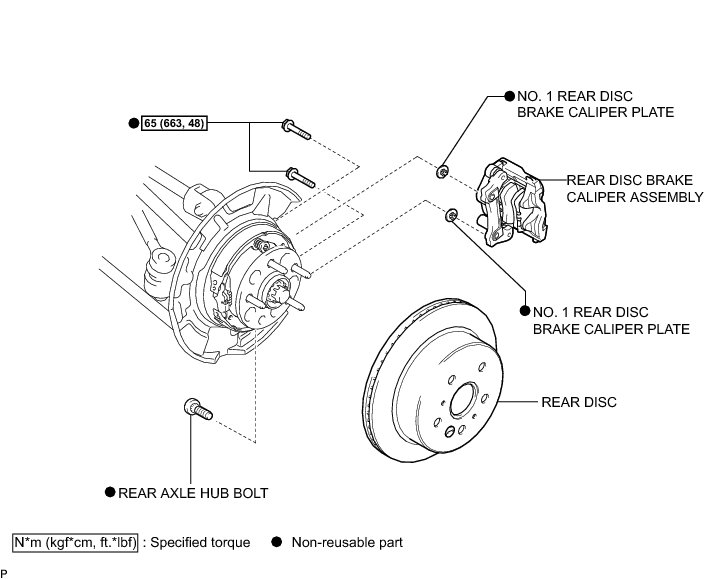 ● 65 (663, 48)

● NO. 1 REAR DISC BRAKE CALIPER PLATE

REAR DISC BRAKE CALIPER ASSEMBLY

● NO. 1 REAR DISC BRAKE CALIPER PLATE

REAR DISC

● REAR AXLE HUB BOLT

N*m (kgf*cm, ft.*lbf) : Specified torque ● Non-reusable part

P