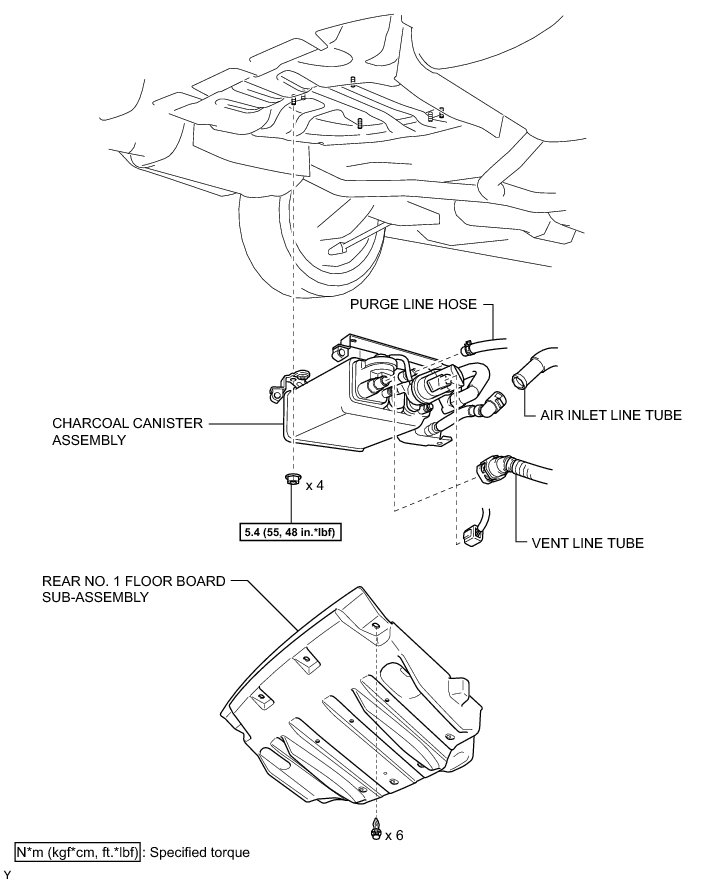 PURGE LINE HOSE

AIR INLET LINE TUBE

CHARCOAL CANISTER ASSEMBLY

x 4

5.4 (55, 48 in.*lbf)

VENT LINE TUBE

REAR NO. 1 FLOOR BOARD SUB-ASSEMBLY

x 6

N*m (kgf*cm, ft.*lbf) : Specified torque

Y