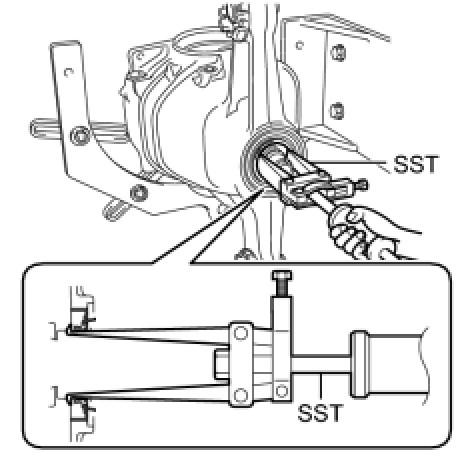 SST

SST