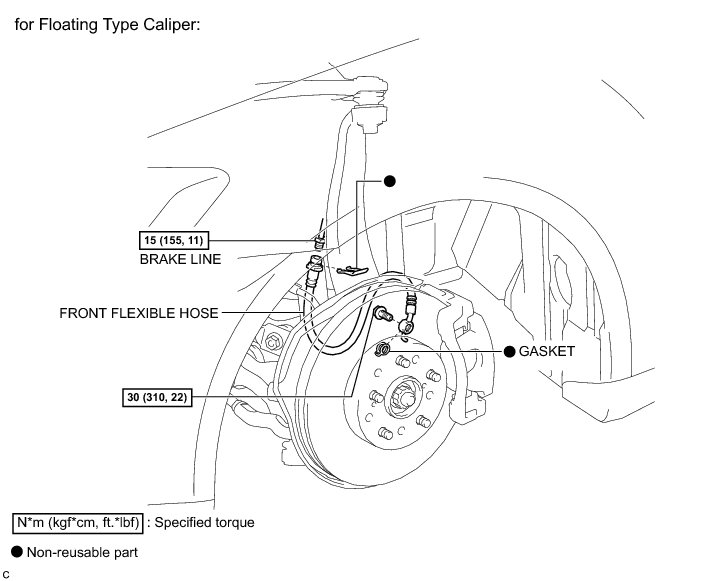 for Floating Type Caliper:

●

15 (155, 11)

BRAKE LINE

FRONT FLEXIBLE HOSE

● GASKET

30 (310, 22)

N*m (kgf*cm, ft.*lbf) : Specified torque

● Non-reusable part

C