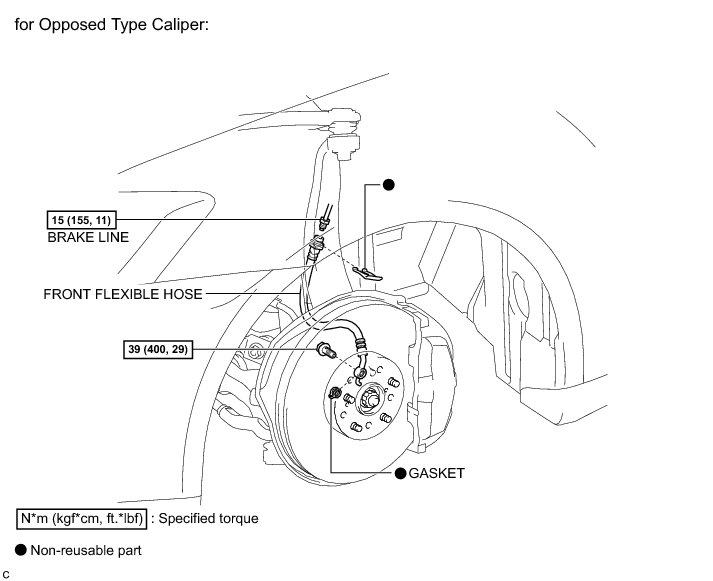 for Opposed Type Caliper:

●

15 (155, 11)
BRAKE LINE

FRONT FLEXIBLE HOSE

39 (400, 29)

● GASKET

N*m (kgf*cm, ft.*lbf) : Specified torque

● Non-reusable part

C