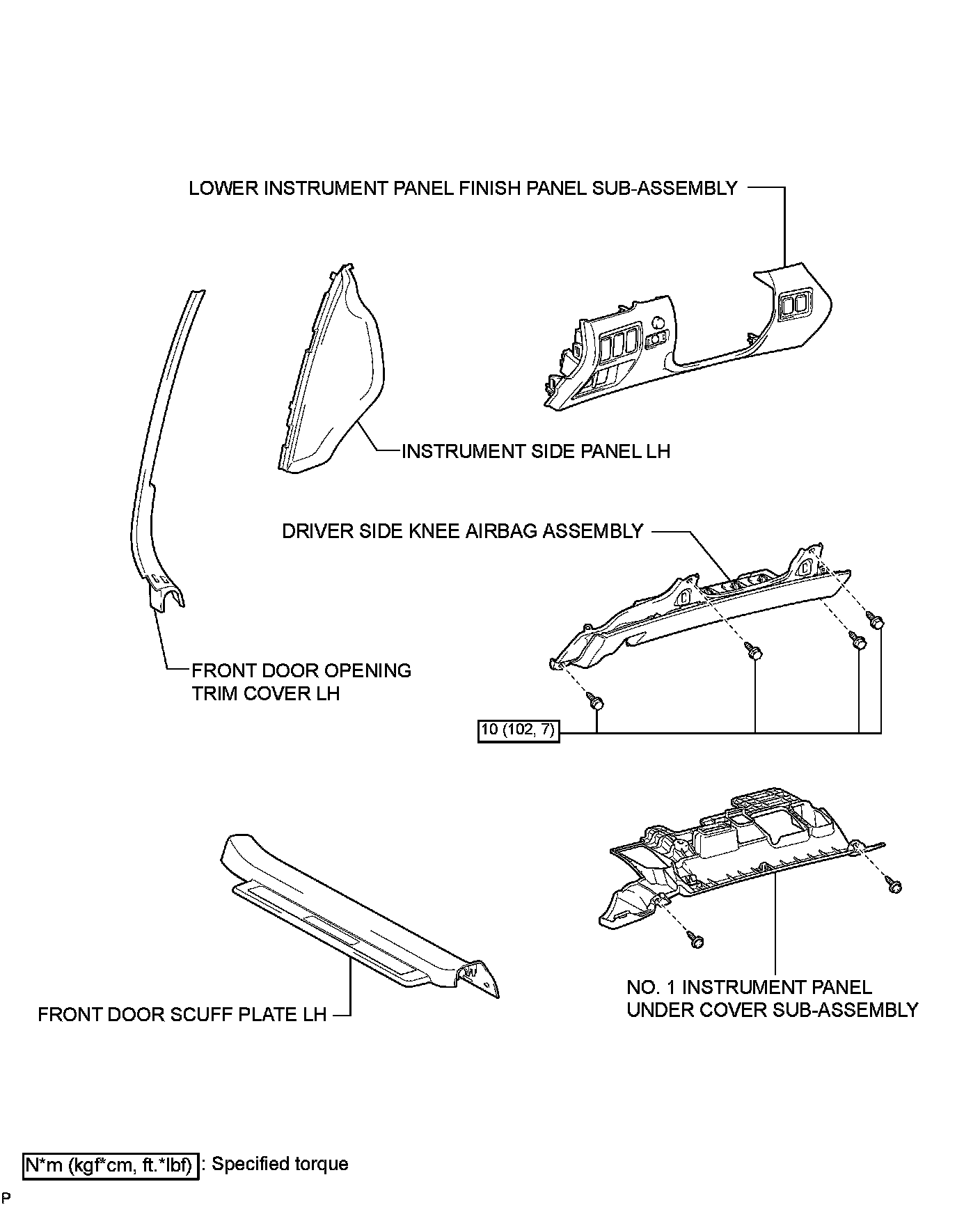 LOWER INSTRUMENT PANEL FINISH PANEL SUB-ASSEMBLY

INSTRUMENT SIDE PANEL LH

DRIVER SIDE KNEE AIRBAG ASSEMBLY

FRONT DOOR OPENING TRIM COVER LH

10 (102, 7)

FRONT DOOR SCUFF PLATE LH

NO. 1 INSTRUMENT PANEL UNDER COVER SUB-ASSEMBLY

N*m (kgf*cm, ft.*lbf) : Specified torque

P