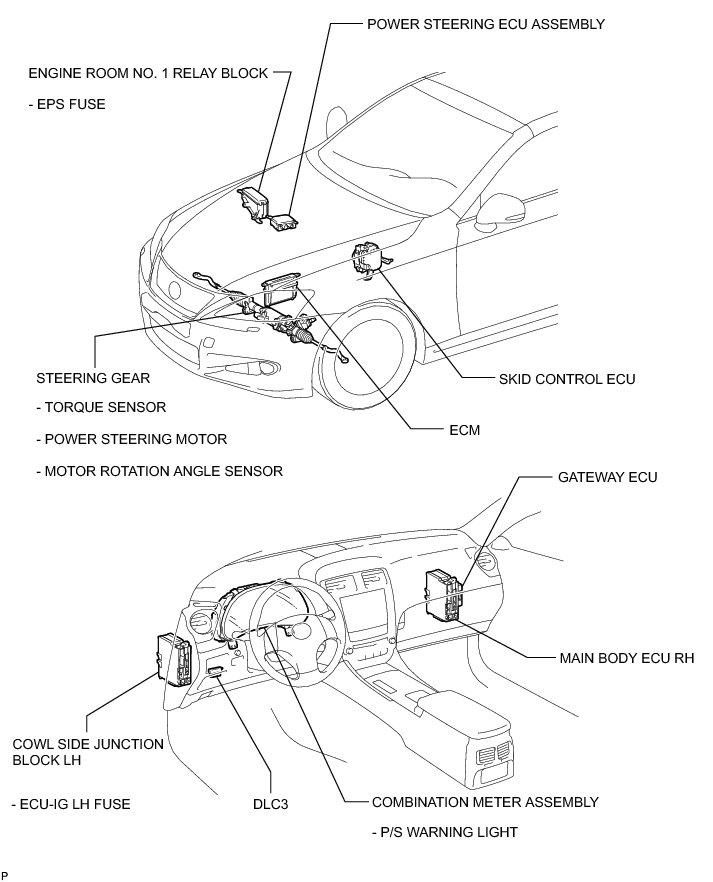 POWER STEERING ECU ASSEMBLY

ENGINE ROOM NO. 1 RELAY BLOCK

- EPS FUSE

STEERING GEAR

- TORQUE SENSOR

- POWER STEERING MOTOR

- MOTOR ROTATION ANGLE SENSOR

SKID CONTROL ECU

ECM

GATEWAY ECU

MAIN BODY ECU RH

COWL SIDE JUNCTION BLOCK LH

- ECU-IG LH FUSE

DLC3

COMBINATION METER ASSEMBLY

- P/S WARNING LIGHT

P