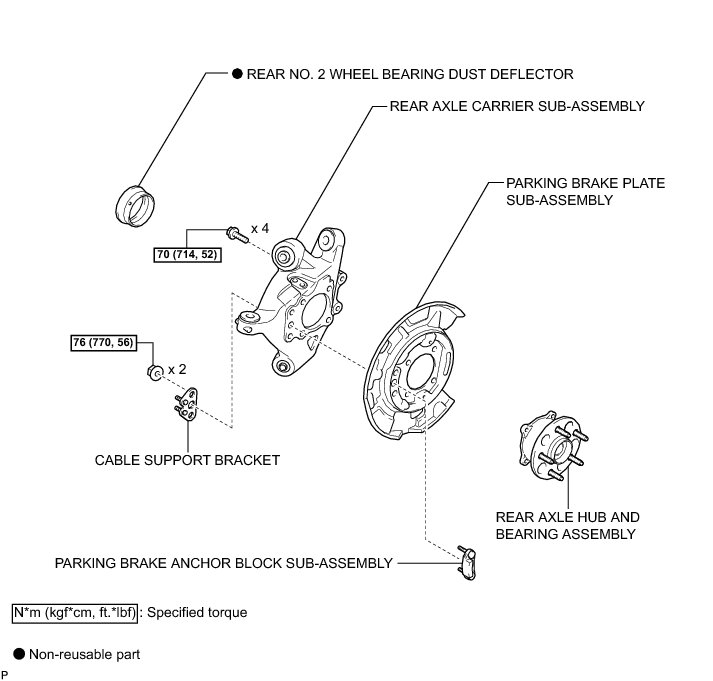 ● REAR NO. 2 WHEEL BEARING DUST DEFLECTOR

REAR AXLE CARRIER SUB-ASSEMBLY

PARKING BRAKE PLATE SUB-ASSEMBLY

x 4

70 (714, 52)

76 (770, 56)

x 2

CABLE SUPPORT BRACKET

REAR AXLE HUB AND BEARING ASSEMBLY

PARKING BRAKE ANCHOR BLOCK SUB-ASSEMBLY

N*m (kgf*cm, ft.*lbf) : Specified torque

● Non-reusable part

P