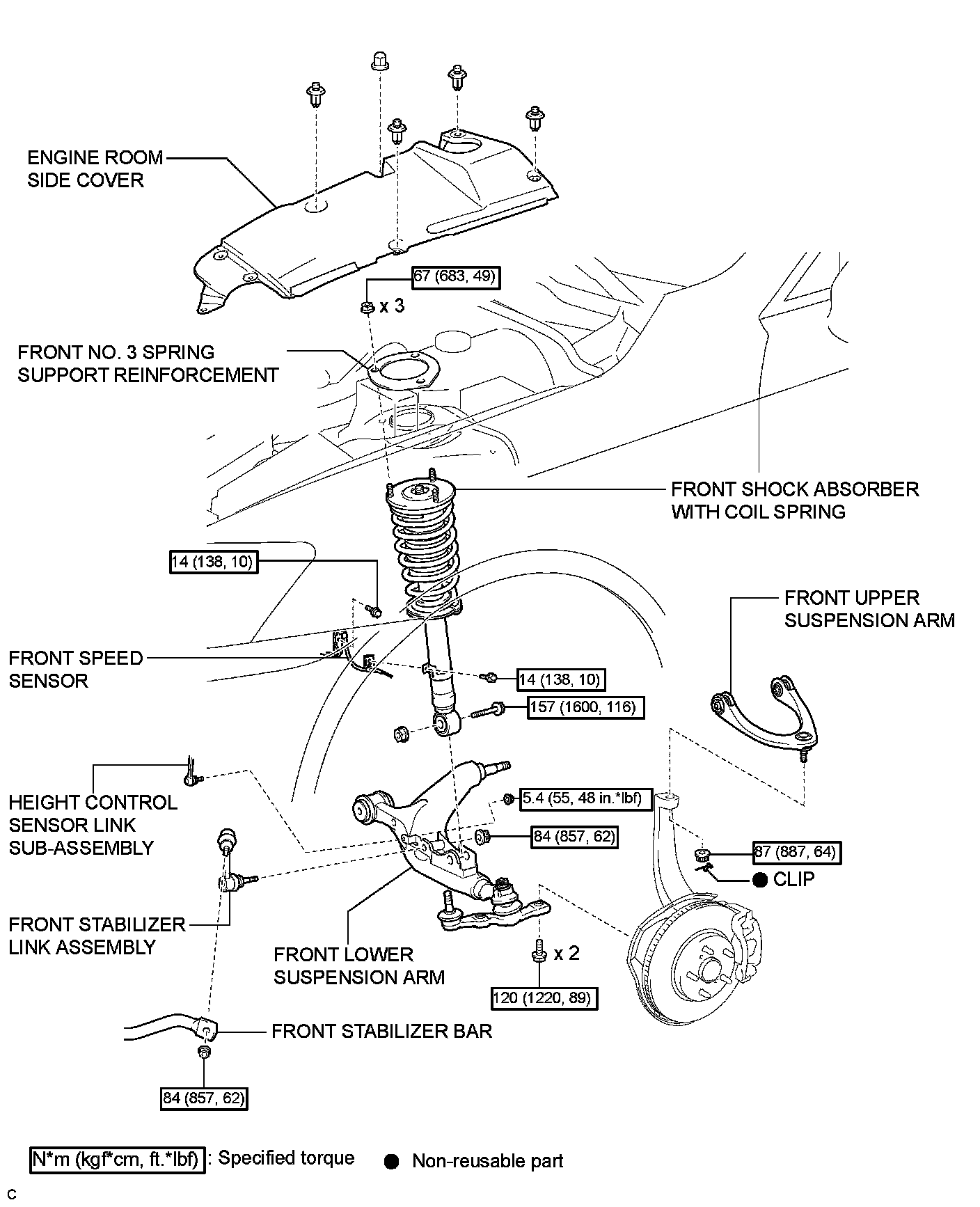 ENGINE ROOM SIDE COVER

67 (683, 49)

x 3

FRONT NO. 3 SPRING SUPPORT REINFORCEMENT

FRONT SHOCK ABSORBER WITH COIL SPRING

14 (138, 10)

FRONT UPPER SUSPENSION ARM

FRONT SPEED SENSOR

14 (138, 10)

157 (1600, 116)

HEIGHT CONTROL SENSOR LINK SUB-ASSEMBLY

5.4 (55, 48 in.*lbf)

84 (857, 62)

87 (887, 64)

● CLIP

FRONT STABILIZER LINK ASSEMBLY

FRONT LOWER SUSPENSION ARM

x 2

120 (1220, 89)

FRONT STABILIZER BAR

84 (857, 62)

N*m (kgf*cm, ft.*lbf) : Specified torque

● Non-reusable part

C