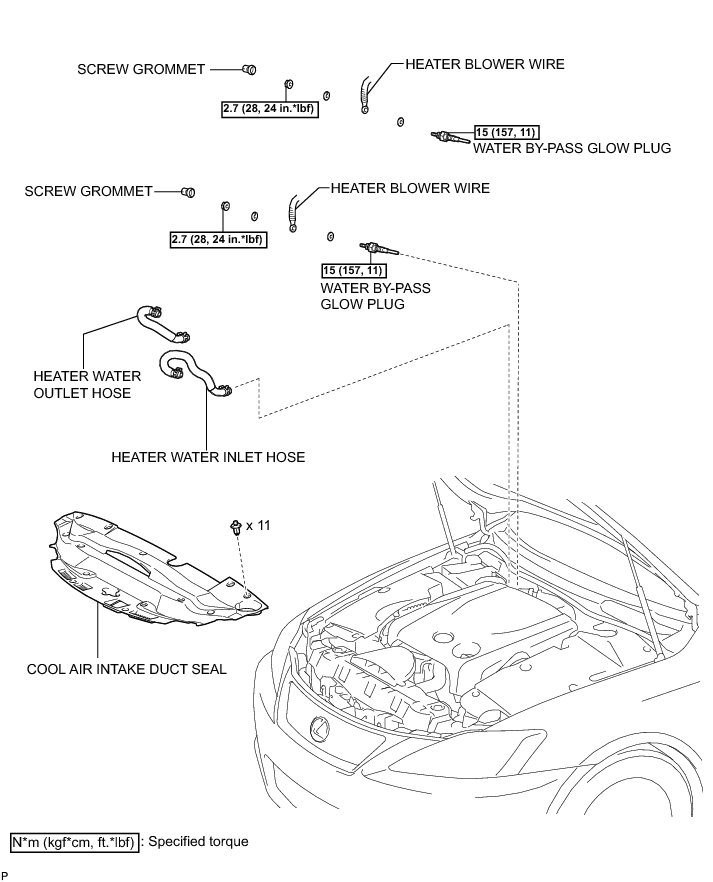 SCREW GROMMET

HEATER BLOWER WIRE

2.7 (28, 24 in.*lbf)

15 (157, 11)

WATER BY-PASS GLOW PLUG

SCREW GROMMET

HEATER BLOWER WIRE

2.7 (28, 24 in.*lbf)

15 (157, 11)

WATER BY-PASS GLOW PLUG

HEATER WATER OUTLET HOSE

HEATER WATER INLET HOSE

x 11

COOL AIR INTAKE DUCT SEAL

N*m (kgf*cm, ft.*lbf) : Specified torque

P