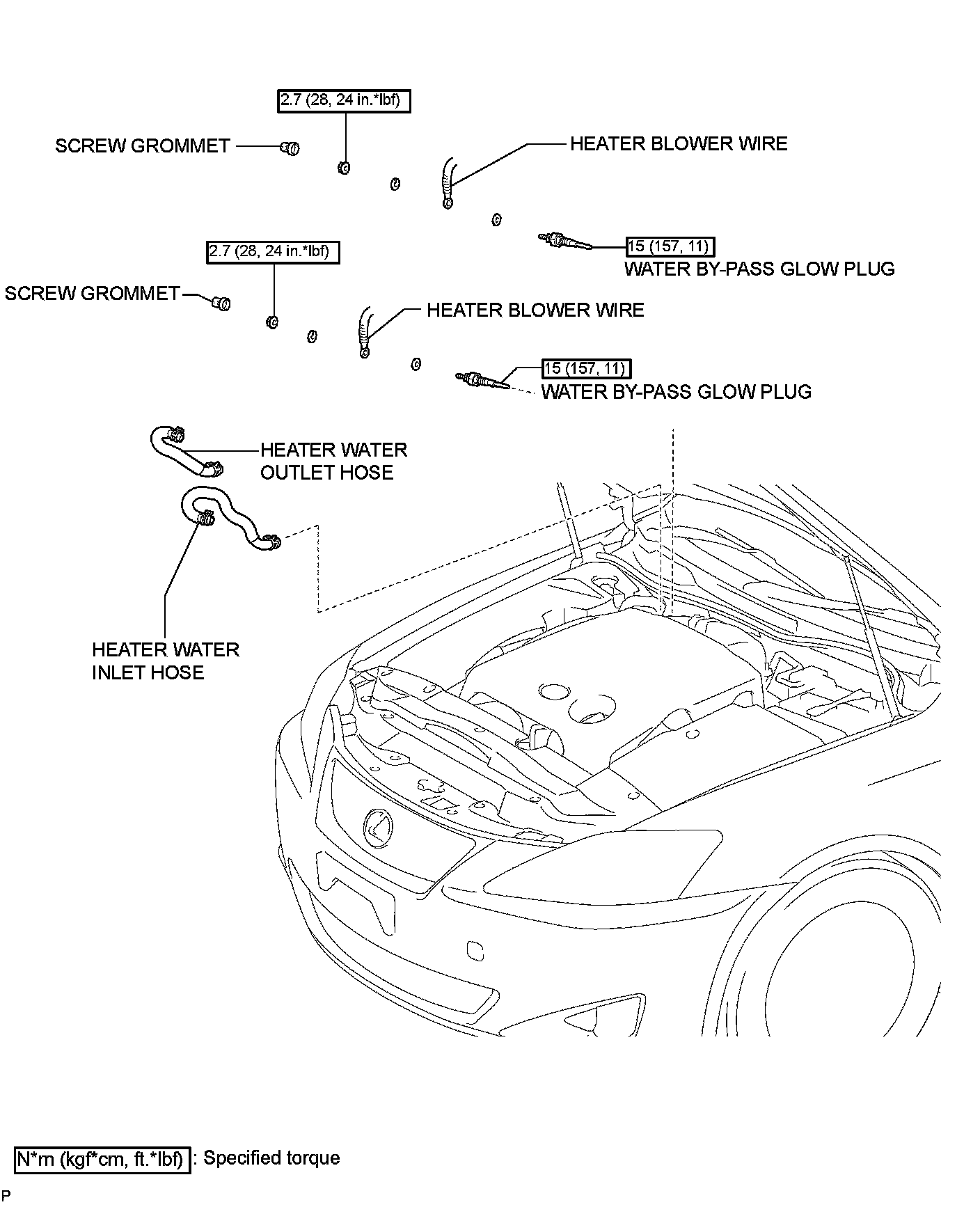 2.7 (28, 24 in.*lbf)

SCREW GROMMET

HEATER BLOWER WIRE

15 (157, 11)
WATER BY-PASS GLOW PLUG

2.7 (28, 24 in.*lbf)

SCREW GROMMET

HEATER BLOWER WIRE

15 (157, 11)
WATER BY-PASS GLOW PLUG

HEATER WATER OUTLET HOSE

HEATER WATER INLET HOSE

N*m (kgf*cm, ft.*lbf) : Specified torque

P