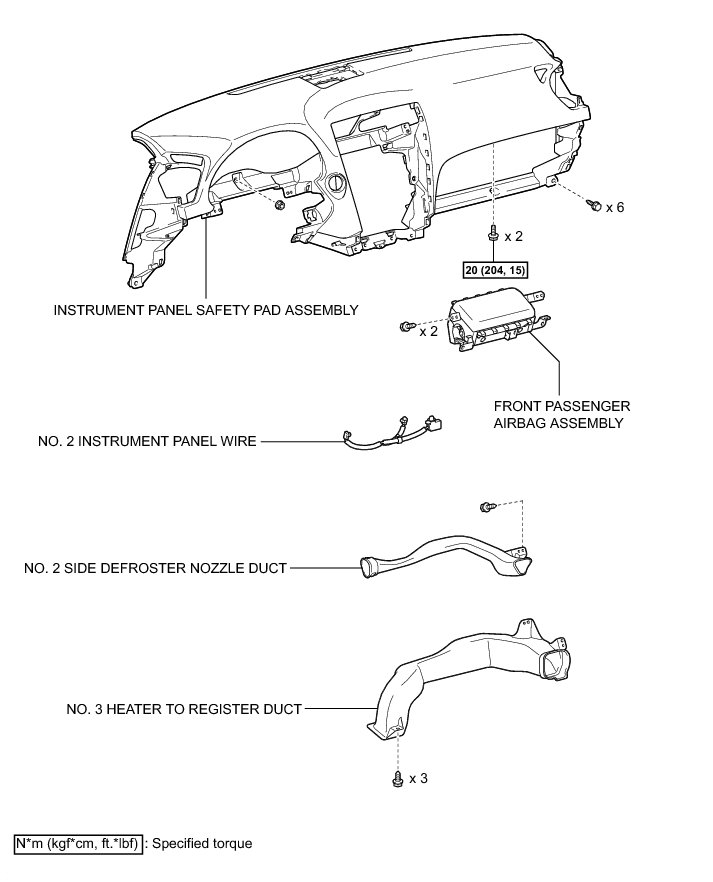 x 6

x 2

20 (204, 15)

INSTRUMENT PANEL SAFETY PAD ASSEMBLY

x 2

FRONT PASSENGER AIRBAG ASSEMBLY

NO. 2 INSTRUMENT PANEL WIRE

NO. 2 SIDE DEFROSTER NOZZLE DUCT

NO. 3 HEATER TO REGISTER DUCT

x 3

N*m (kgf*cm, ft.*lbf) : Specified torque