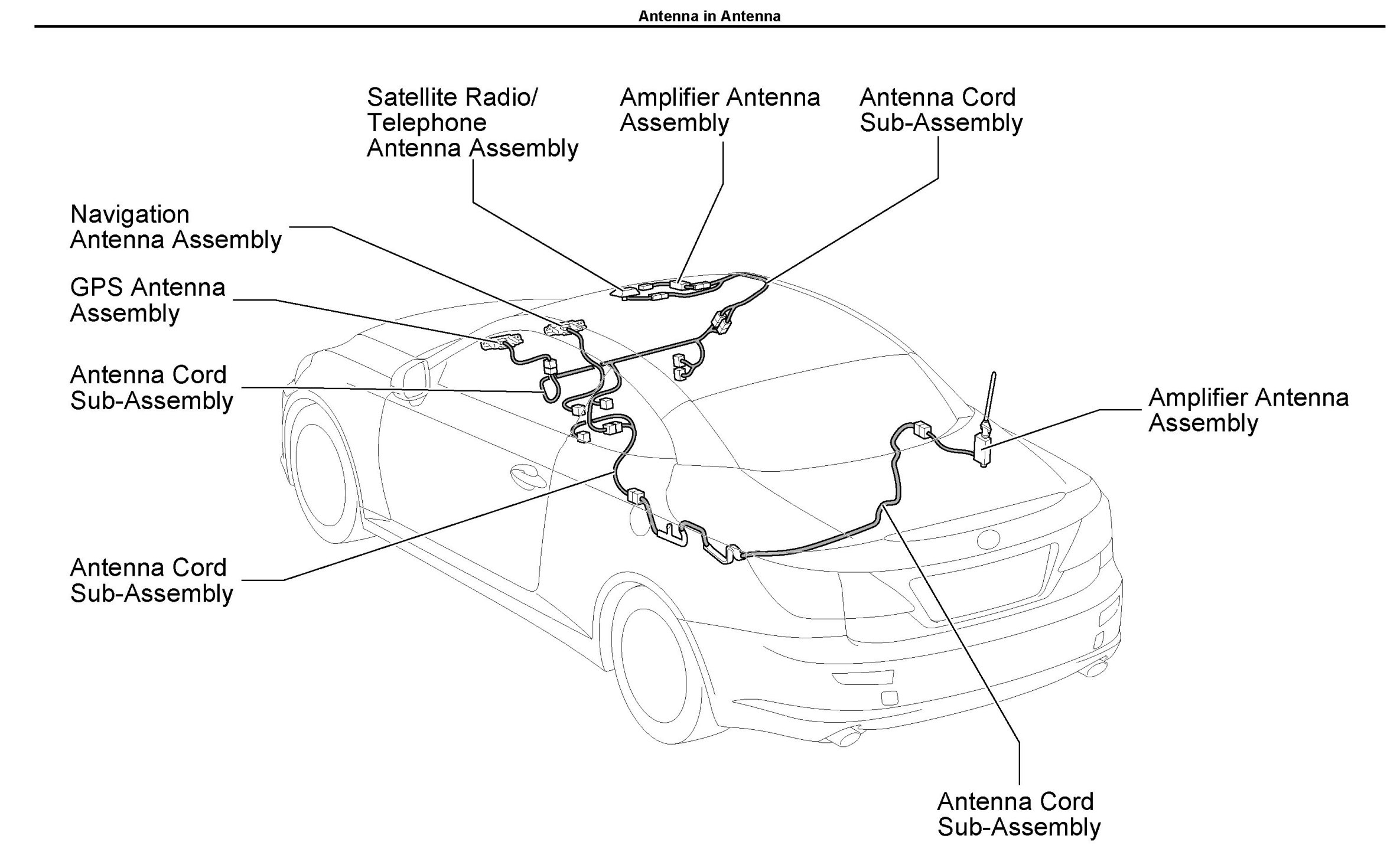 Antenna in Antenna

Satellite Radio/ Telephone Antenna Assembly

Amplifier Antenna Assembly

Antenna Cord Sub-Assembly

Navigation Antenna Assembly

GPS Antenna Assembly

Antenna Cord Sub-Assembly

Amplifier Antenna Assembly

Antenna Cord Sub-Assembly

Antenna Cord Sub-Assembly