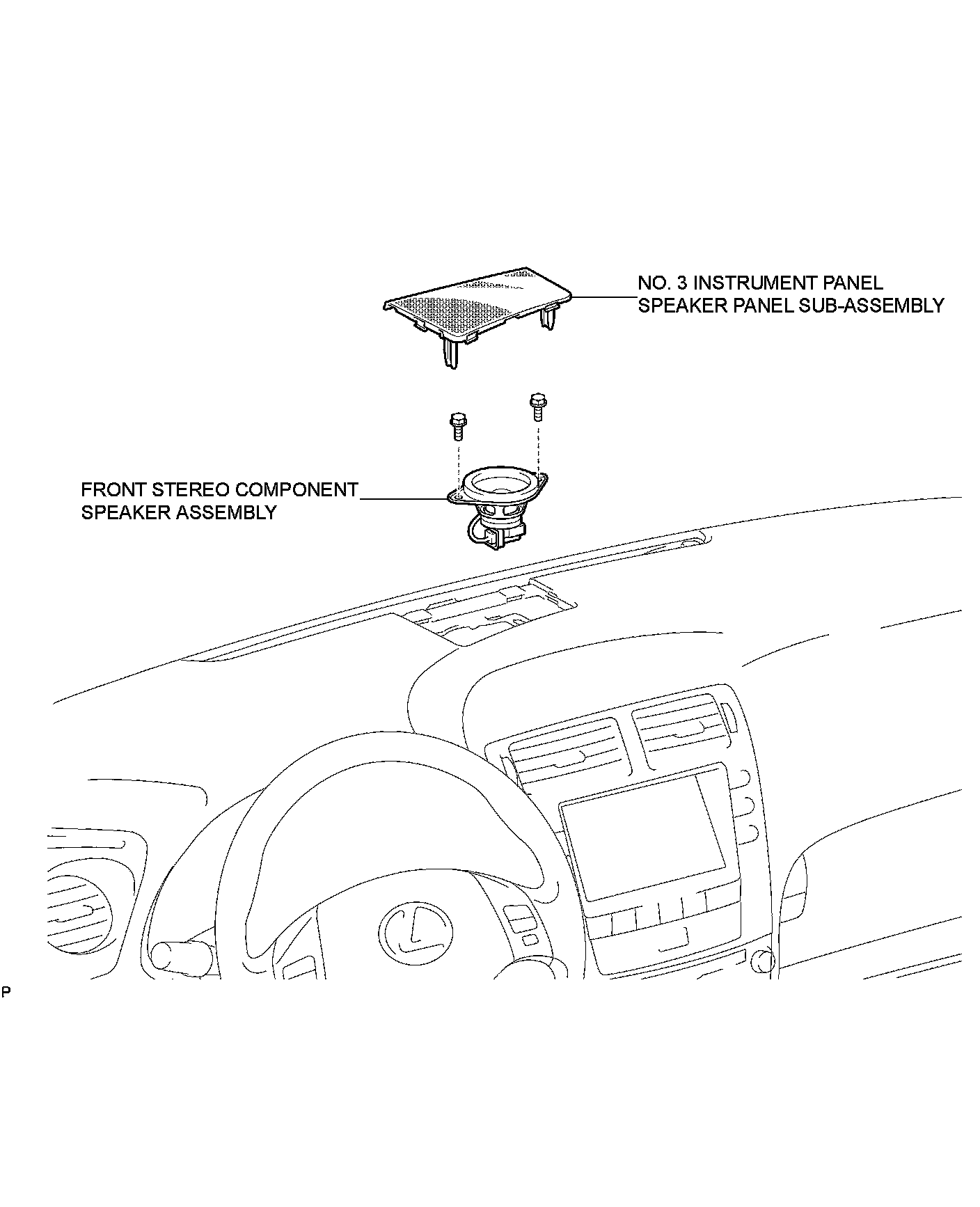 NO. 3 INSTRUMENT PANEL SPEAKER PANEL SUB-ASSEMBLY

FRONT STEREO COMPONENT SPEAKER ASSEMBLY

P