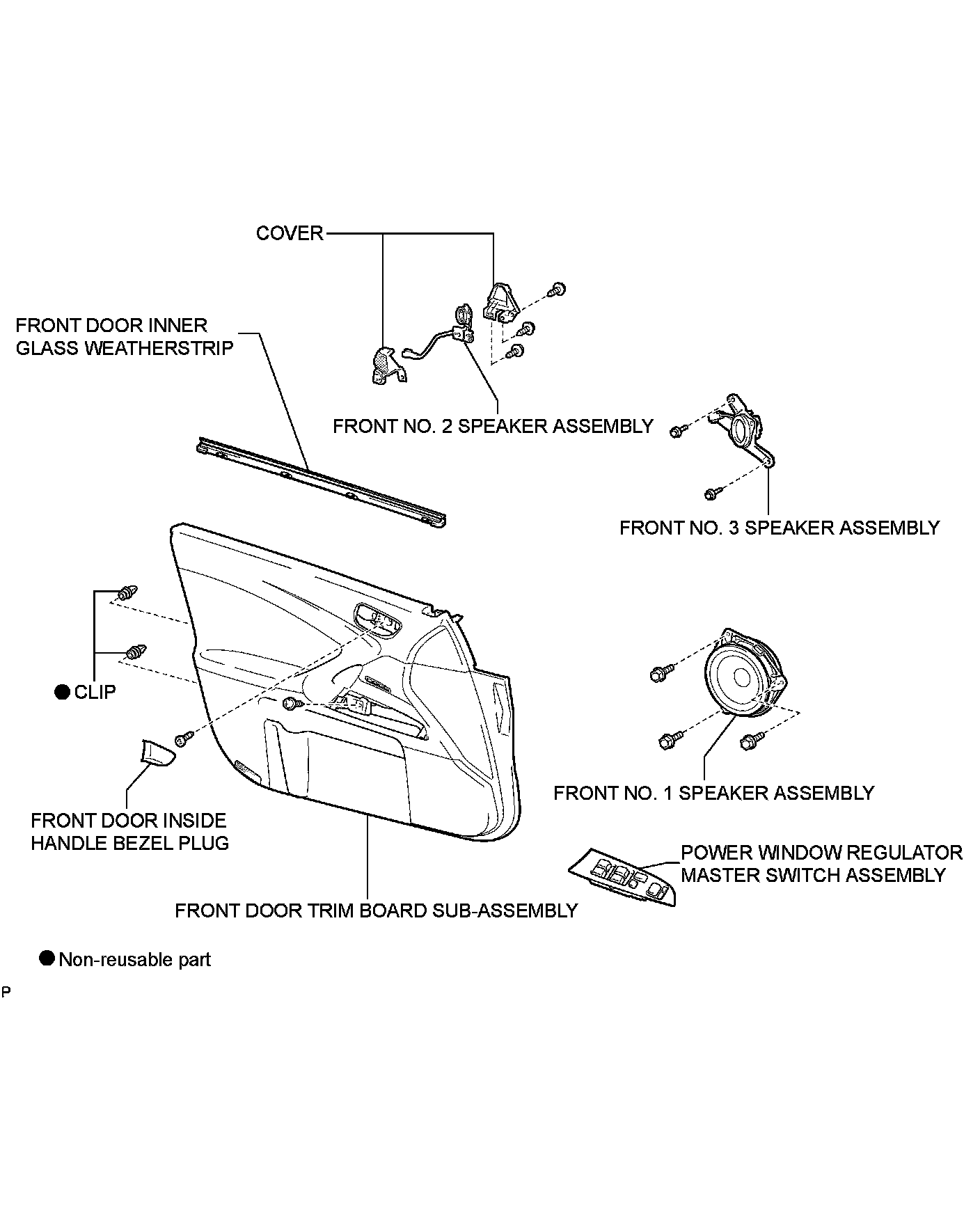 COVER

FRONT DOOR INNER GLASS WEATHERSTRIP

FRONT NO. 2 SPEAKER ASSEMBLY

FRONT NO. 3 SPEAKER ASSEMBLY

● CLIP

FRONT NO. 1 SPEAKER ASSEMBLY

FRONT DOOR INSIDE HANDLE BEZEL PLUG

POWER WINDOW REGULATOR MASTER SWITCH ASSEMBLY

FRONT DOOR TRIM BOARD SUB-ASSEMBLY

● Non-reusable part

P