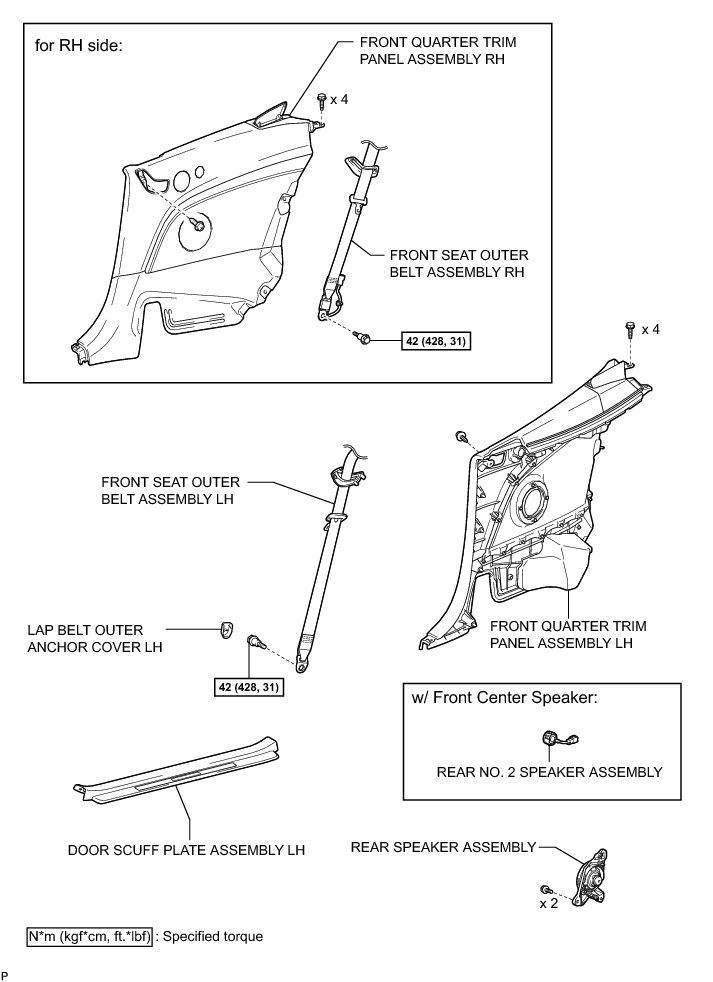 for RH side:

FRONT QUARTER TRIM PANEL ASSEMBLY RH

x 4

FRONT SEAT OUTER BELT ASSEMBLY RH

42 (428, 31)

x 4

FRONT SEAT OUTER BELT ASSEMBLY LH

LAP BELT OUTER ANCHOR COVER LH

42 (428, 31)

FRONT QUARTER TRIM PANEL ASSEMBLY LH

w/ Front Center Speaker:

REAR NO. 2 SPEAKER ASSEMBLY

DOOR SCUFF PLATE ASSEMBLY LH

REAR SPEAKER ASSEMBLY

x 2

N*m (kgf*cm, ft.*lbf) : Specified torque

P