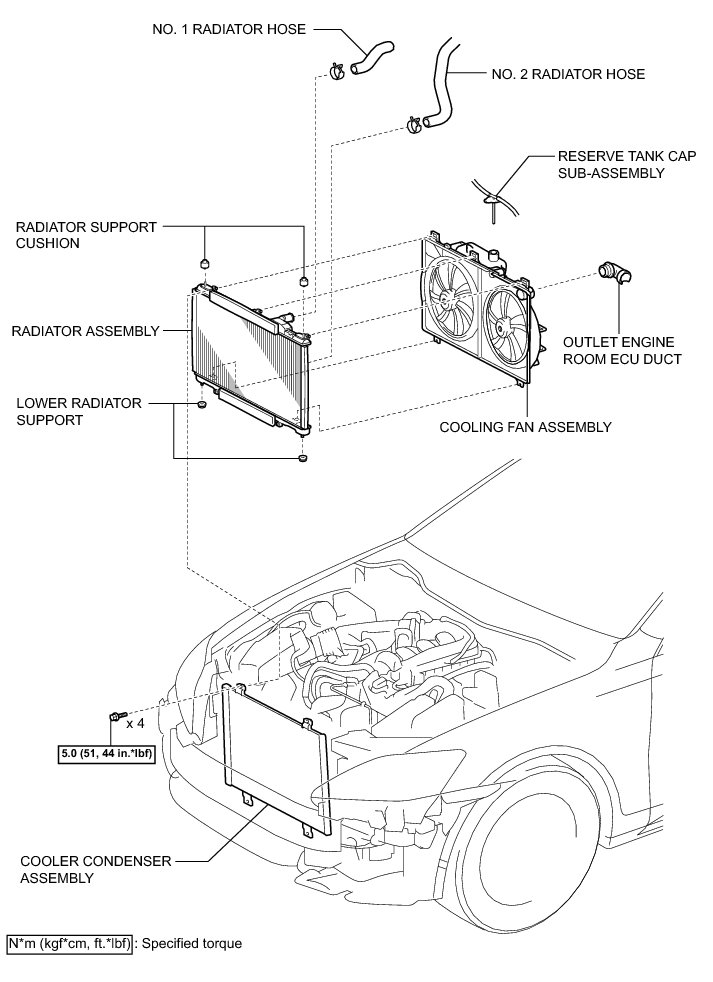 NO. 1 RADIATOR HOSE

NO. 2 RADIATOR HOSE

RESERVE TANK CAP SUB-ASSEMBLY

RADIATOR SUPPORT CUSHION

RADIATOR ASSEMBLY

OUTLET ENGINE ROOM ECU DUCT

LOWER RADIATOR SUPPORT

COOLING FAN ASSEMBLY

x 4

5.0 (51, 44 in.*lbf)

COOLER CONDENSER ASSEMBLY

N*m (kgf*cm, ft.*lbf) : Specified torque