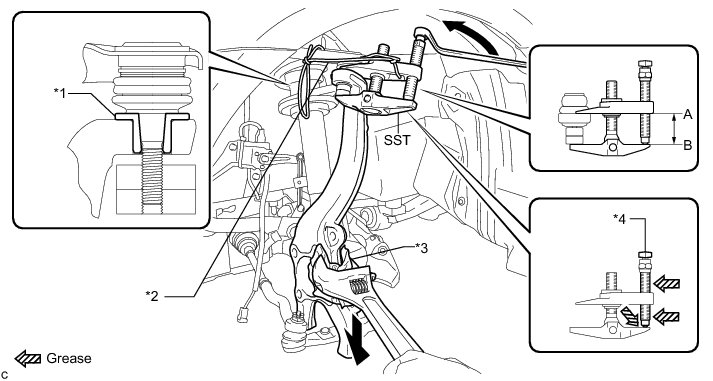 *1
SST
A
B
*4
*3
*2
Grease
C