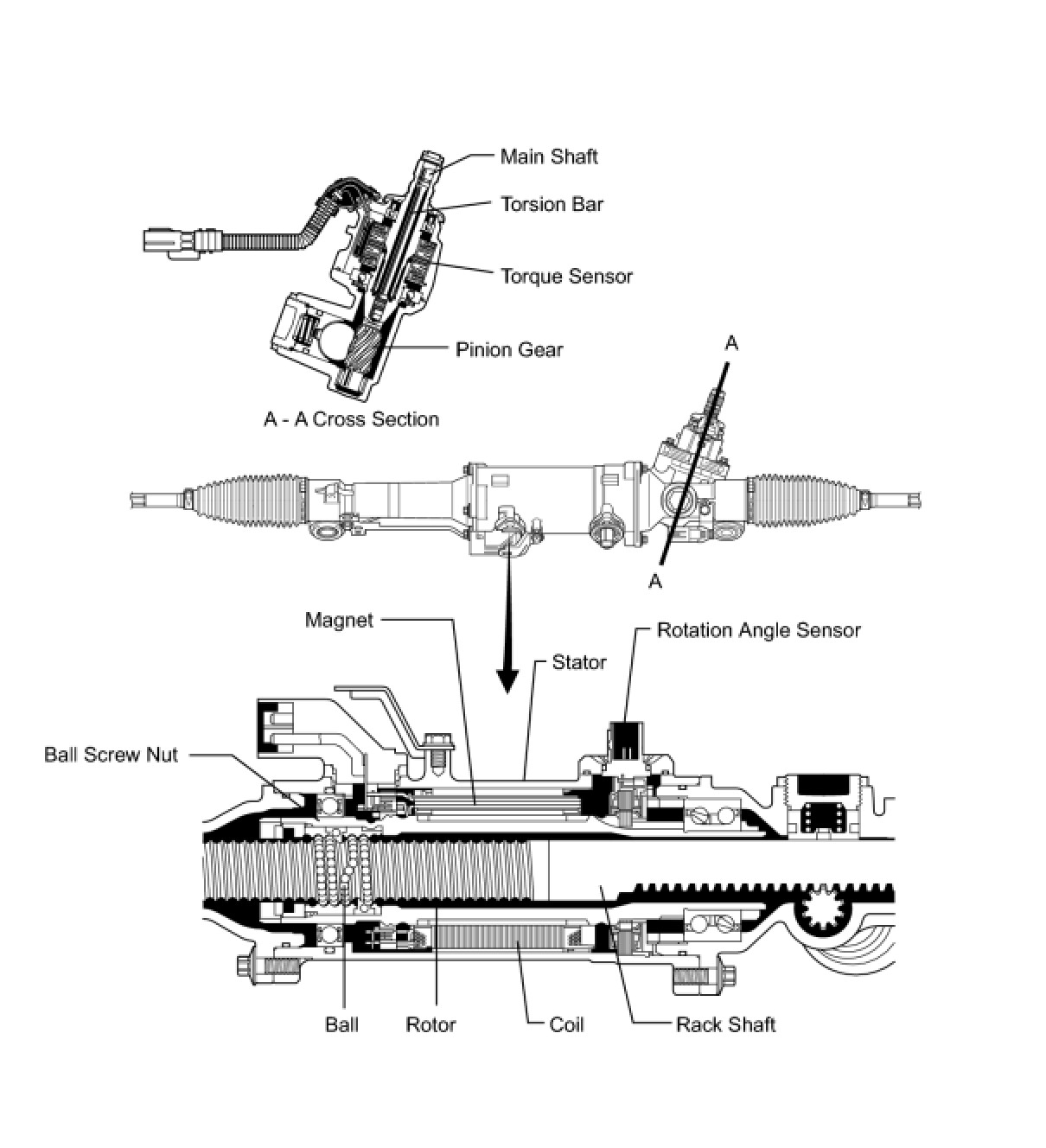 Main Shaft
Torsion Bar
Torque Sensor
Pinion Gear
A - A Cross Section
A
A
Magnet
Rotation Angle Sensor
Stator
Ball Screw Nut
Ball
Rotor
Coil
Rack Shaft