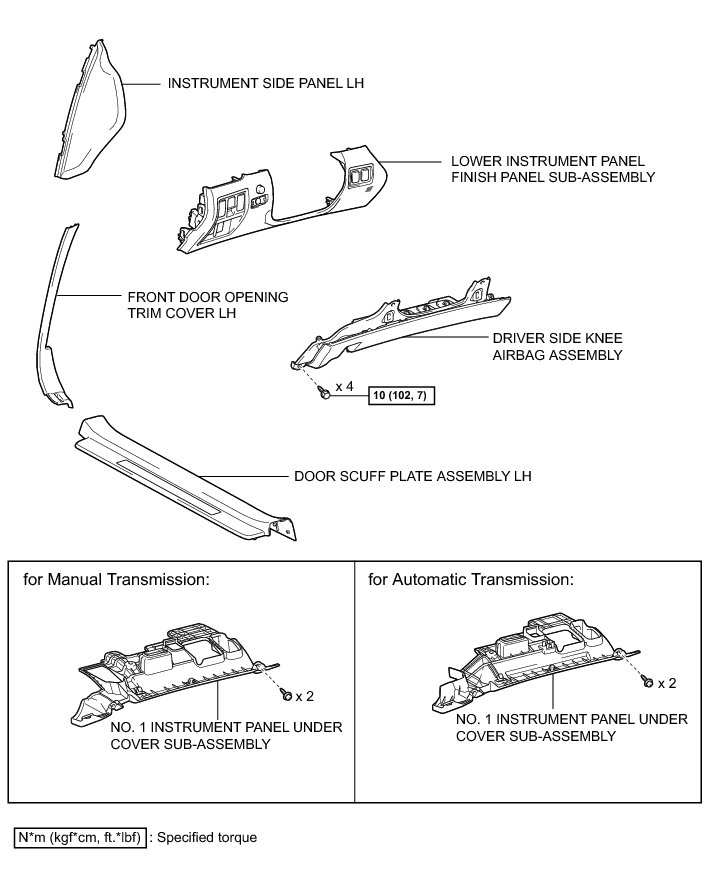 INSTRUMENT SIDE PANEL LH

LOWER INSTRUMENT PANEL FINISH PANEL SUB-ASSEMBLY

FRONT DOOR OPENING TRIM COVER LH

DRIVER SIDE KNEE AIRBAG ASSEMBLY

x 4

10 (102, 7)

DOOR SCUFF PLATE ASSEMBLY LH

for Manual Transmission:

x 2

NO. 1 INSTRUMENT PANEL UNDER COVER SUB-ASSEMBLY

for Automatic Transmission:

x 2

NO. 1 INSTRUMENT PANEL UNDER COVER SUB-ASSEMBLY

N*m (kgf*cm, ft.*lbf) : Specified torque