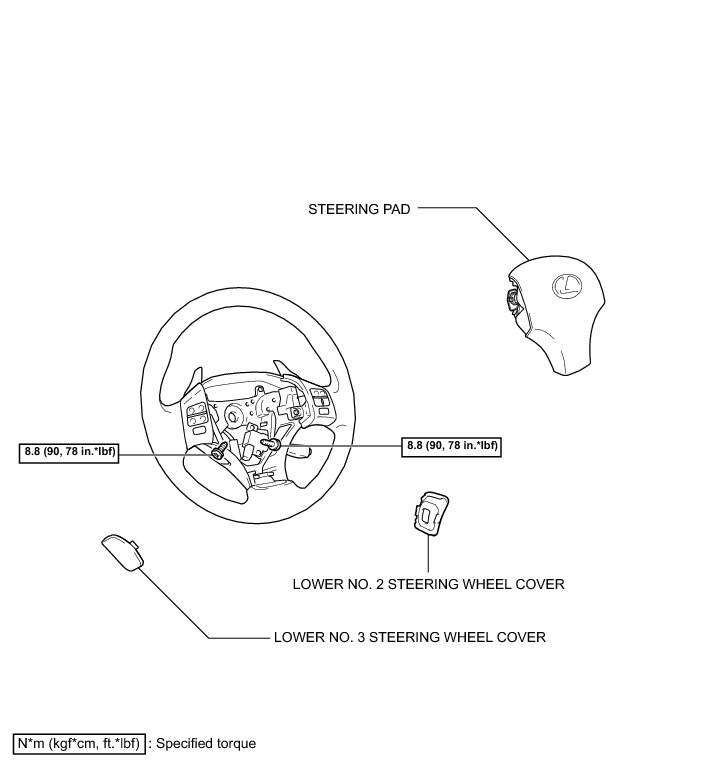 STEERING PAD

8.8 (90, 78 in.*lbf)

8.8 (90, 78 in.*lbf)

LOWER NO. 2 STEERING WHEEL COVER

LOWER NO. 3 STEERING WHEEL COVER

N*m (kgf*cm, ft.*lbf) : Specified torque