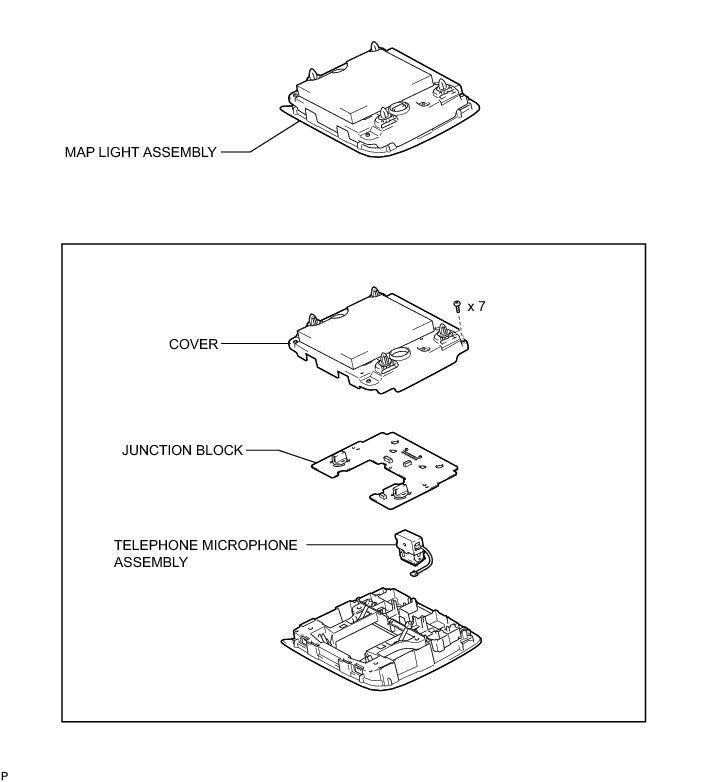 MAP LIGHT ASSEMBLY

x 7

COVER

JUNCTION BLOCK

TELEPHONE MICROPHONE ASSEMBLY

P