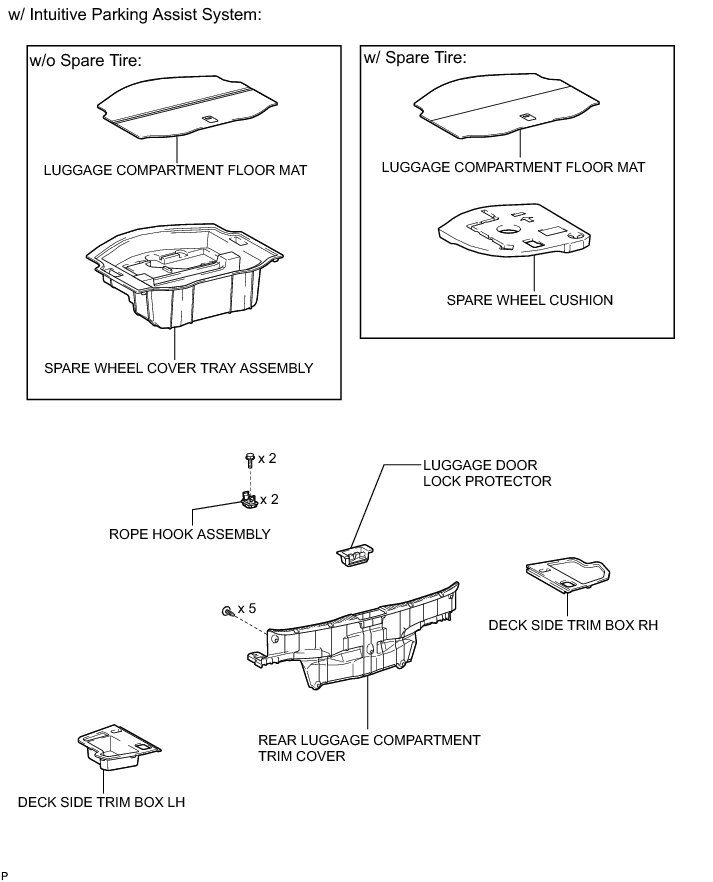 w/ Intuitive Parking Assist System:

w/o Spare Tire:

LUGGAGE COMPARTMENT FLOOR MAT

SPARE WHEEL COVER TRAY ASSEMBLY

w/ Spare Tire:

LUGGAGE COMPARTMENT FLOOR MAT

SPARE WHEEL CUSHION

x 2

x 2

ROPE HOOK ASSEMBLY

LUGGAGE DOOR LOCK PROTECTOR

x 5

DECK SIDE TRIM BOX RH

REAR LUGGAGE COMPARTMENT TRIM COVER

DECK SIDE TRIM BOX LH

P