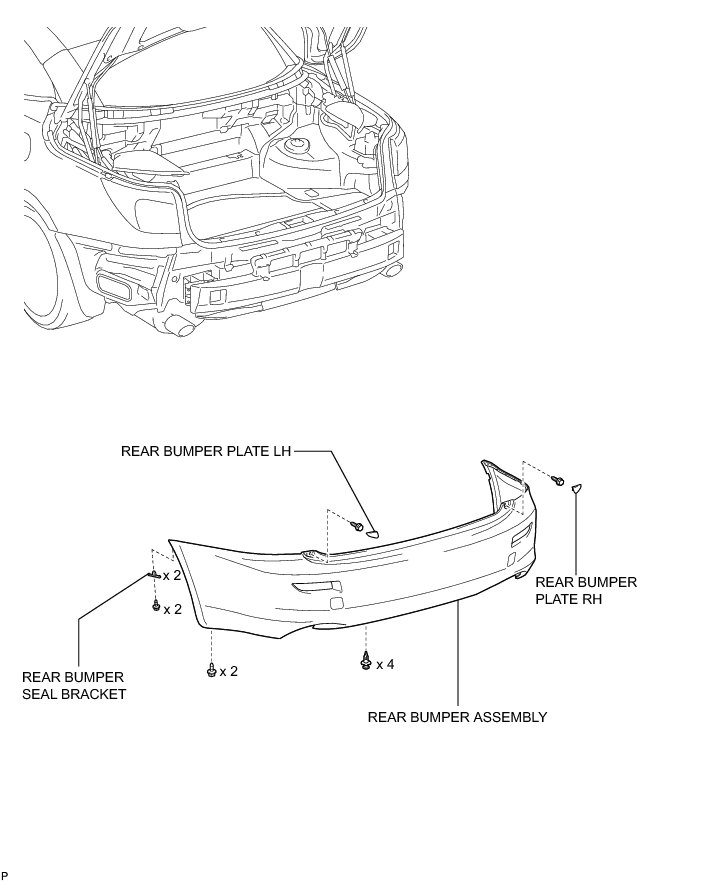 REAR BUMPER PLATE LH

x 2

x 2

REAR BUMPER PLATE RH

REAR BUMPER SEAL BRACKET

x 2

x 4

REAR BUMPER ASSEMBLY

P