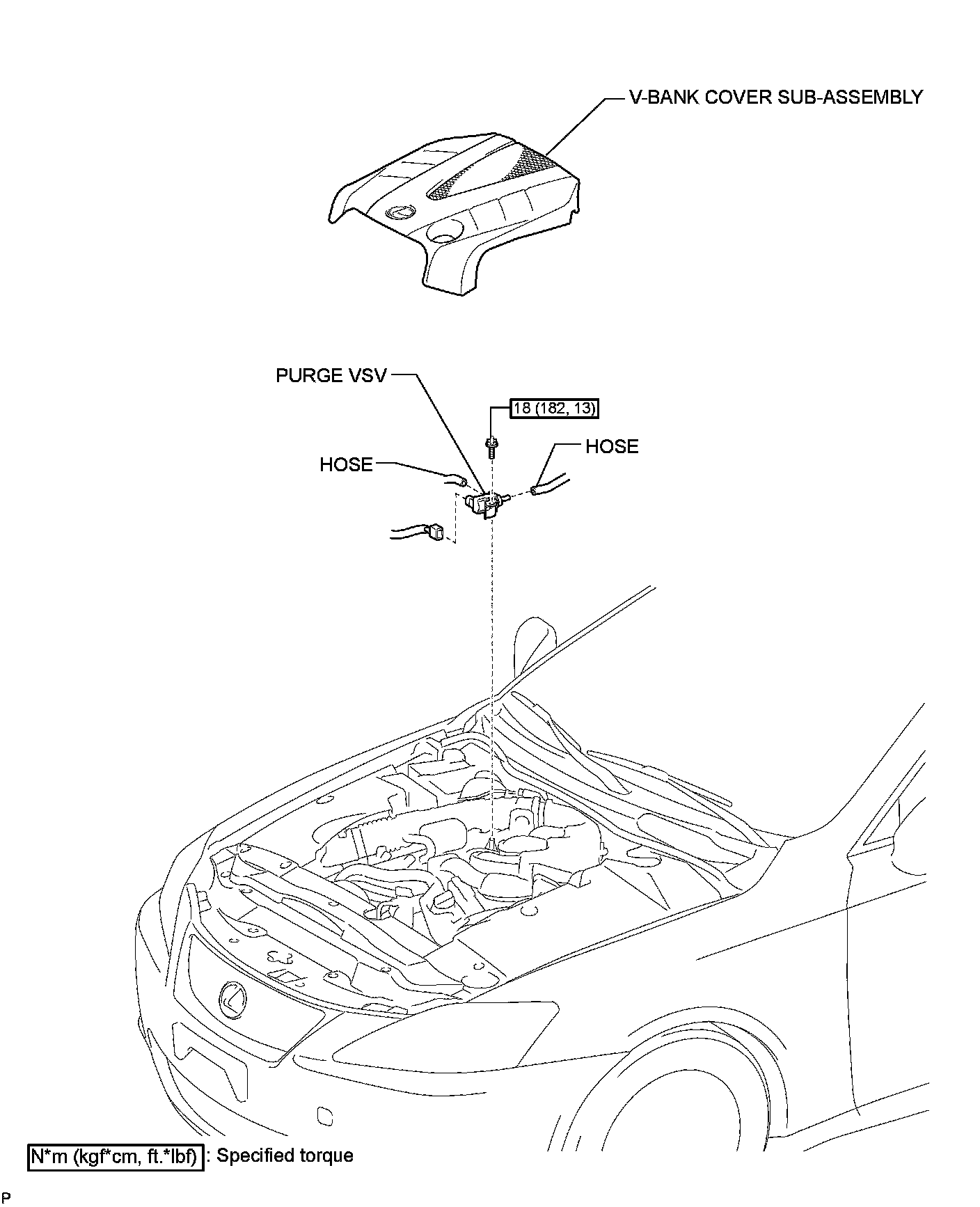 V-BANK COVER SUB-ASSEMBLY

PURGE VSV

18 (182, 13)

HOSE

HOSE

N*m (kgf*cm, ft.*lbf) : Specified torque

P