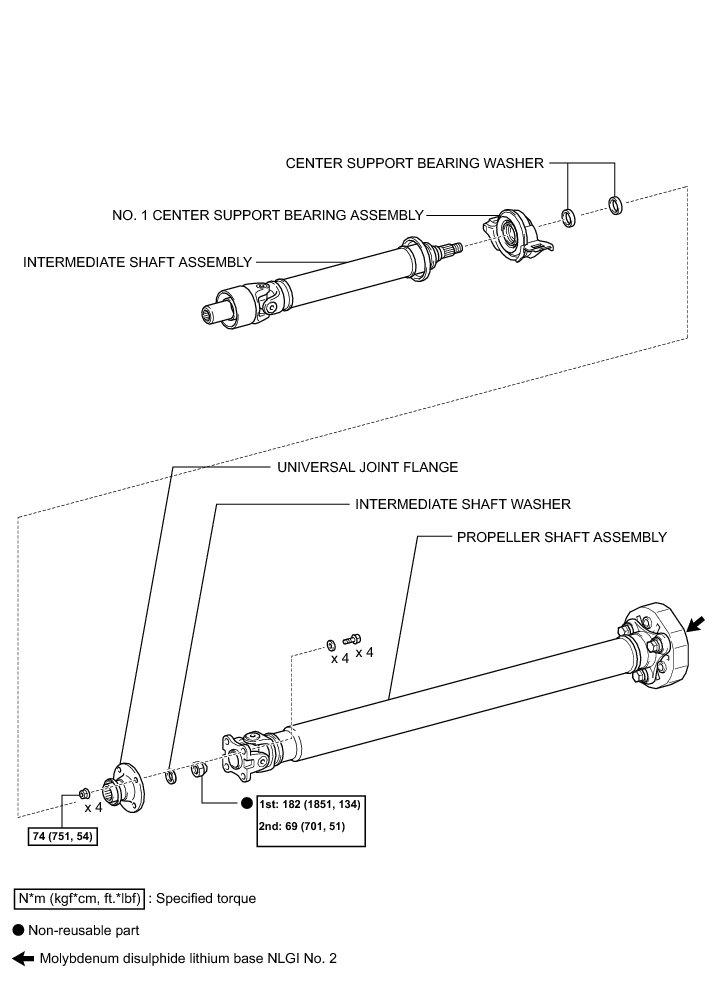 CENTER SUPPORT BEARING WASHER

NO. 1 CENTER SUPPORT BEARING ASSEMBLY

INTERMEDIATE SHAFT ASSEMBLY

UNIVERSAL JOINT FLANGE

INTERMEDIATE SHAFT WASHER

PROPELLER SHAFT ASSEMBLY

x 4

x 4

x 4

74 (751, 54)

1st: 182 (1851, 134)
2nd: 69 (701, 51)

N*m (kgf*cm, ft.*lbf) : Specified torque

Non-reusable part

Molybdenum disulphide lithium base NLGI No. 2