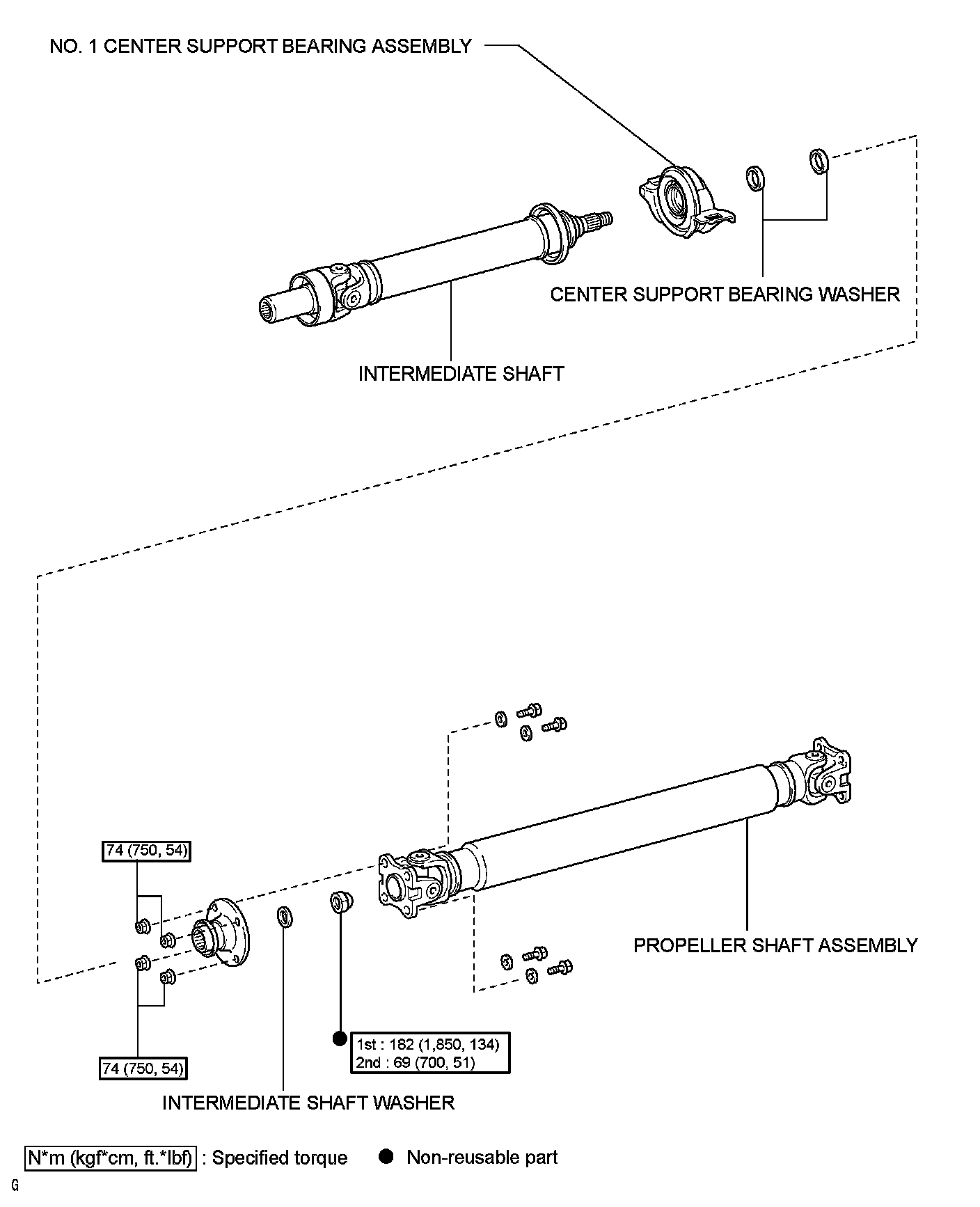 NO. 1 CENTER SUPPORT BEARING ASSEMBLY

CENTER SUPPORT BEARING WASHER

INTERMEDIATE SHAFT

74 (750, 54)

PROPELLER SHAFT ASSEMBLY

1st : 182 (1,850, 134)
2nd : 69 (700, 51)

74 (750, 54)

INTERMEDIATE SHAFT WASHER

N*m (kgf*cm, ft.*lbf) : Specified torque ● Non-reusable part

G