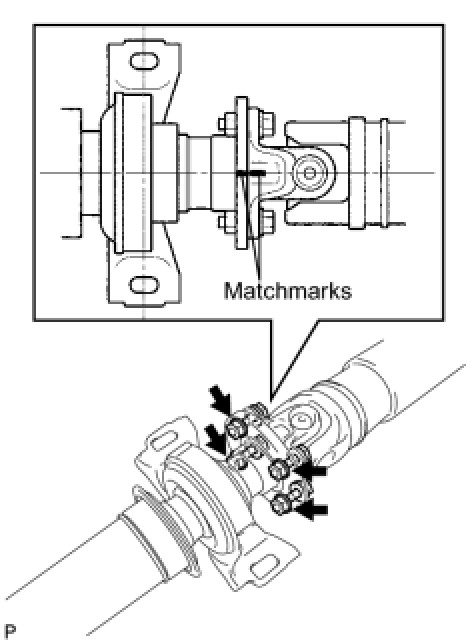 Matchmarks

P