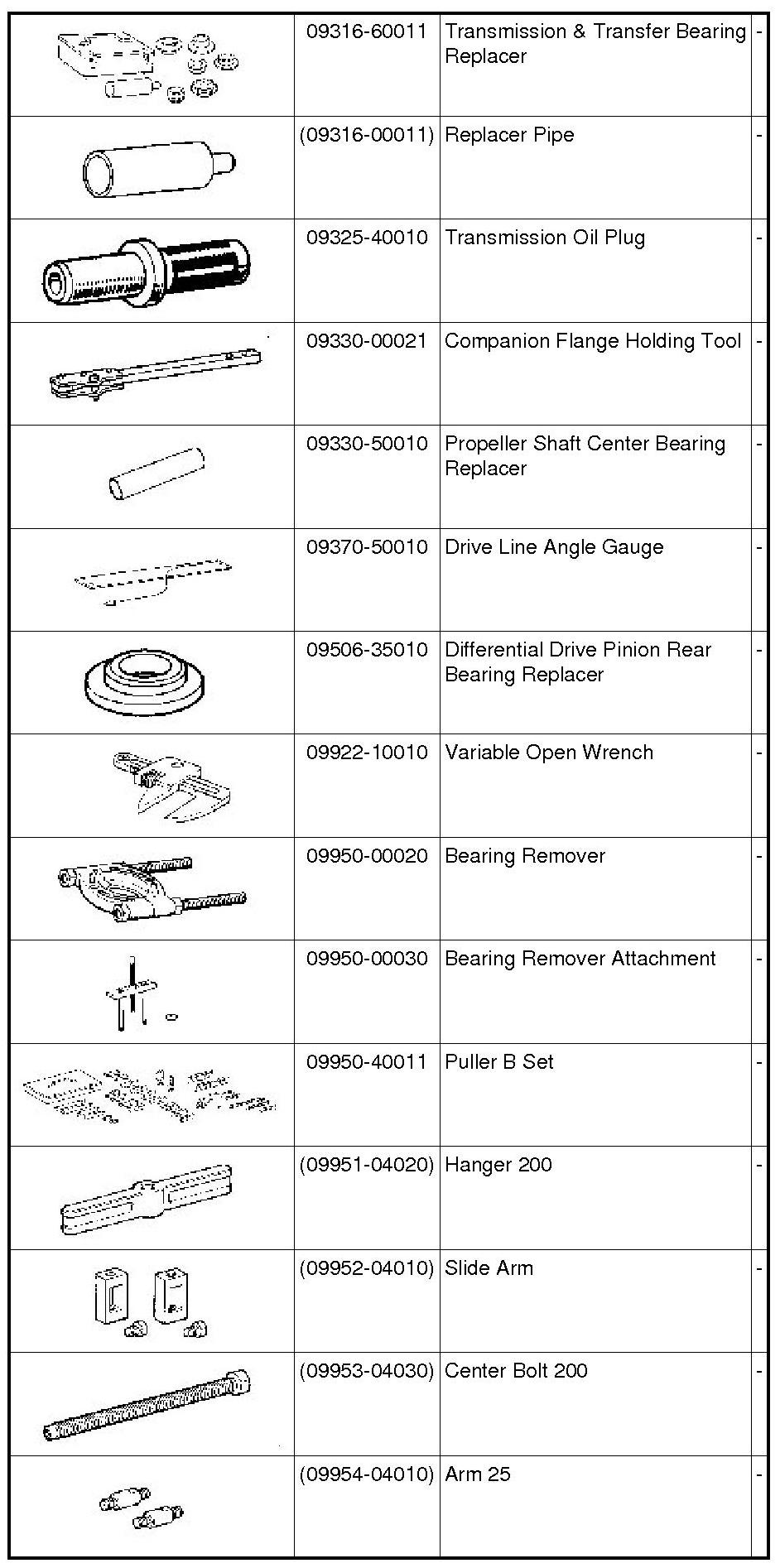 |  |  |  |  |
|---|---|---|---|
|  | 09316-60011 | Transmission & Transfer Bearing Replacer | - |
|  | (09316-00011) | Replacer Pipe | - |
|  | 09325-40010 | Transmission Oil Plug | - |
|  | 09330-00021 | Companion Flange Holding Tool | - |
|  | 09330-50010 | Propeller Shaft Center Bearing Replacer | - |
|  | 09370-50010 | Drive Line Angle Gauge | - |
|  | 09506-35010 | Differential Drive Pinion Rear Bearing Replacer | - |
|  | 09922-10010 | Variable Open Wrench | - |
|  | 09950-00020 | Bearing Remover | - |
|  | 09950-00030 | Bearing Remover Attachment | - |
|  | 09950-40011 | Puller B Set | - |
|  | (09951-04020) | Hanger 200 | - |
|  | (09952-04010) | Slide Arm | - |
|  | (09953-04030) | Center Bolt 200 | - |
|  | (09954-04010) | Arm 25 | - |