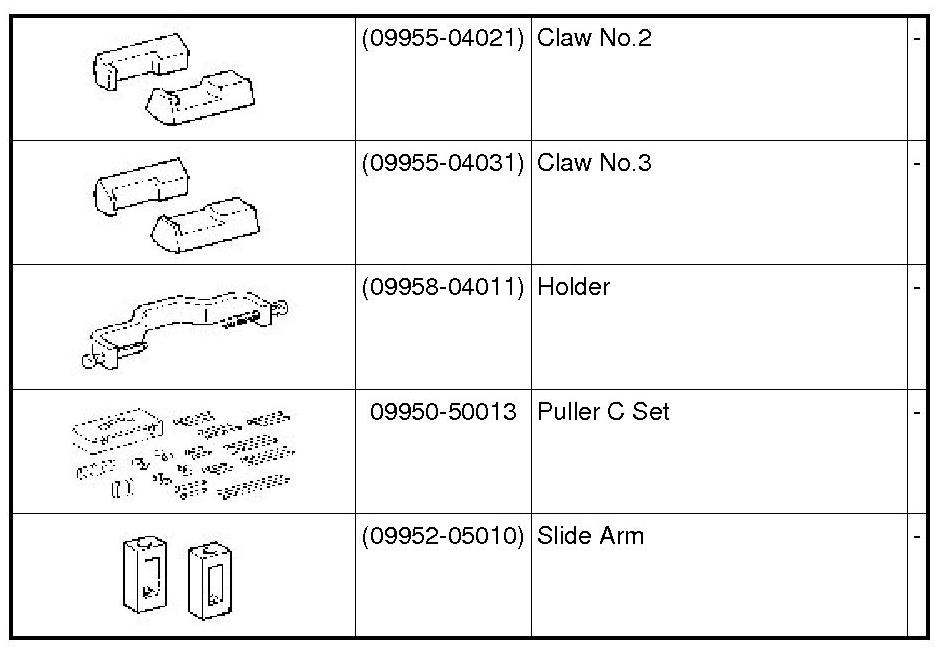 | | | | |
|---|---|---|---|
| | (09955-04021) | Claw No.2 | - |
| | (09955-04031) | Claw No.3 | - |
| | (09958-04011) | Holder | - |
| | 09950-50013 | Puller C Set | - |
| | (09952-05010) | Slide Arm | - |