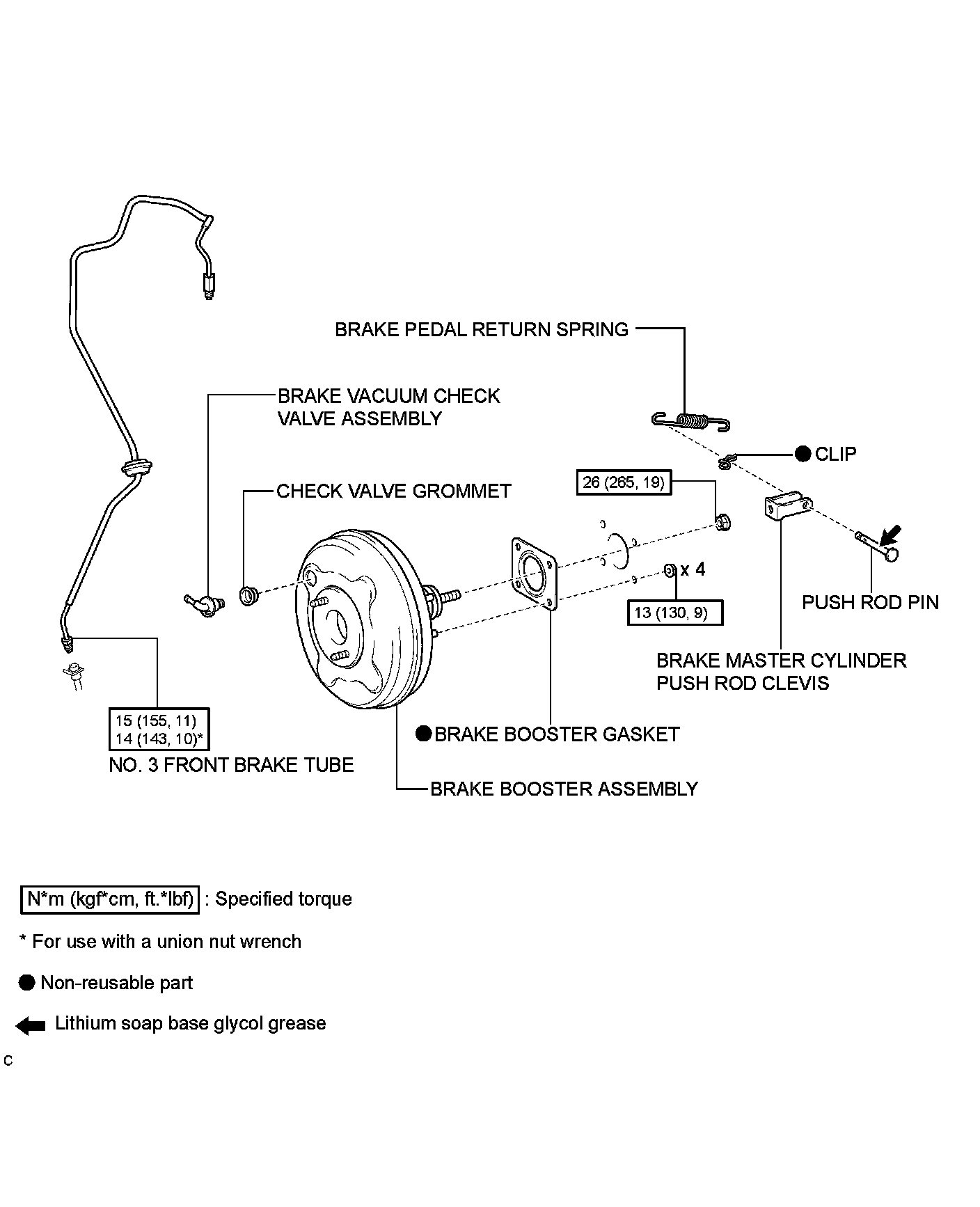 BRAKE PEDAL RETURN SPRING

BRAKE VACUUM CHECK VALVE ASSEMBLY

CLIP

CHECK VALVE GROMMET

26 (265, 19)

x 4

13 (130, 9)

PUSH ROD PIN

BRAKE MASTER CYLINDER PUSH ROD CLEVIS

15 (155, 11)
14 (143, 10)*

NO. 3 FRONT BRAKE TUBE

BRAKE BOOSTER GASKET

BRAKE BOOSTER ASSEMBLY

N*m (kgf*cm, ft.*lbf) : Specified torque

* For use with a union nut wrench

Non-reusable part

Lithium soap base glycol grease

C