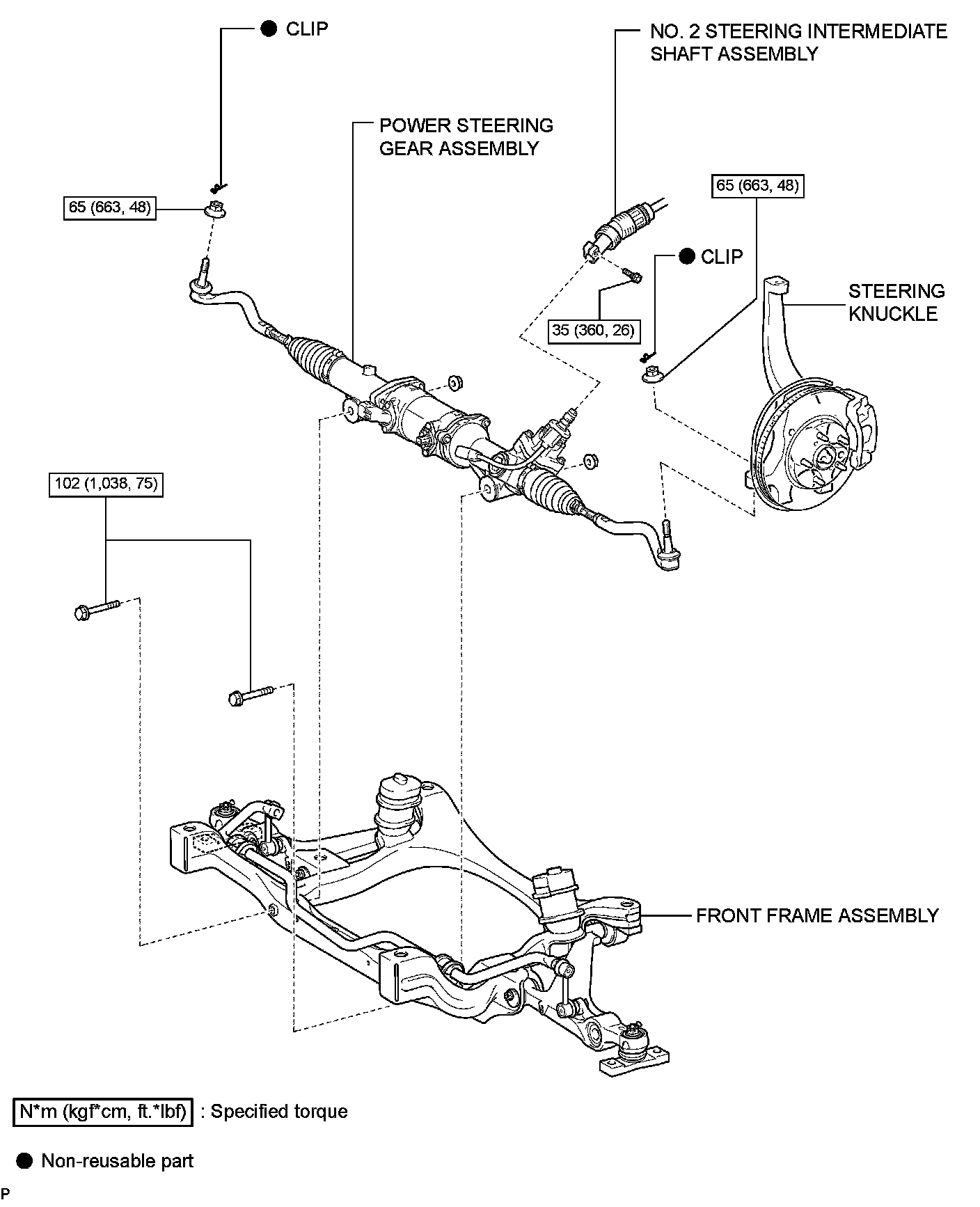 ● CLIP

NO. 2 STEERING INTERMEDIATE SHAFT ASSEMBLY

POWER STEERING GEAR ASSEMBLY

65 (663, 48)

65 (663, 48)

● CLIP

STEERING KNUCKLE

35 (360, 26)

102 (1,038, 75)

FRONT FRAME ASSEMBLY

N*m (kgf*cm, ft.*lbf) : Specified torque

● Non-reusable part

P