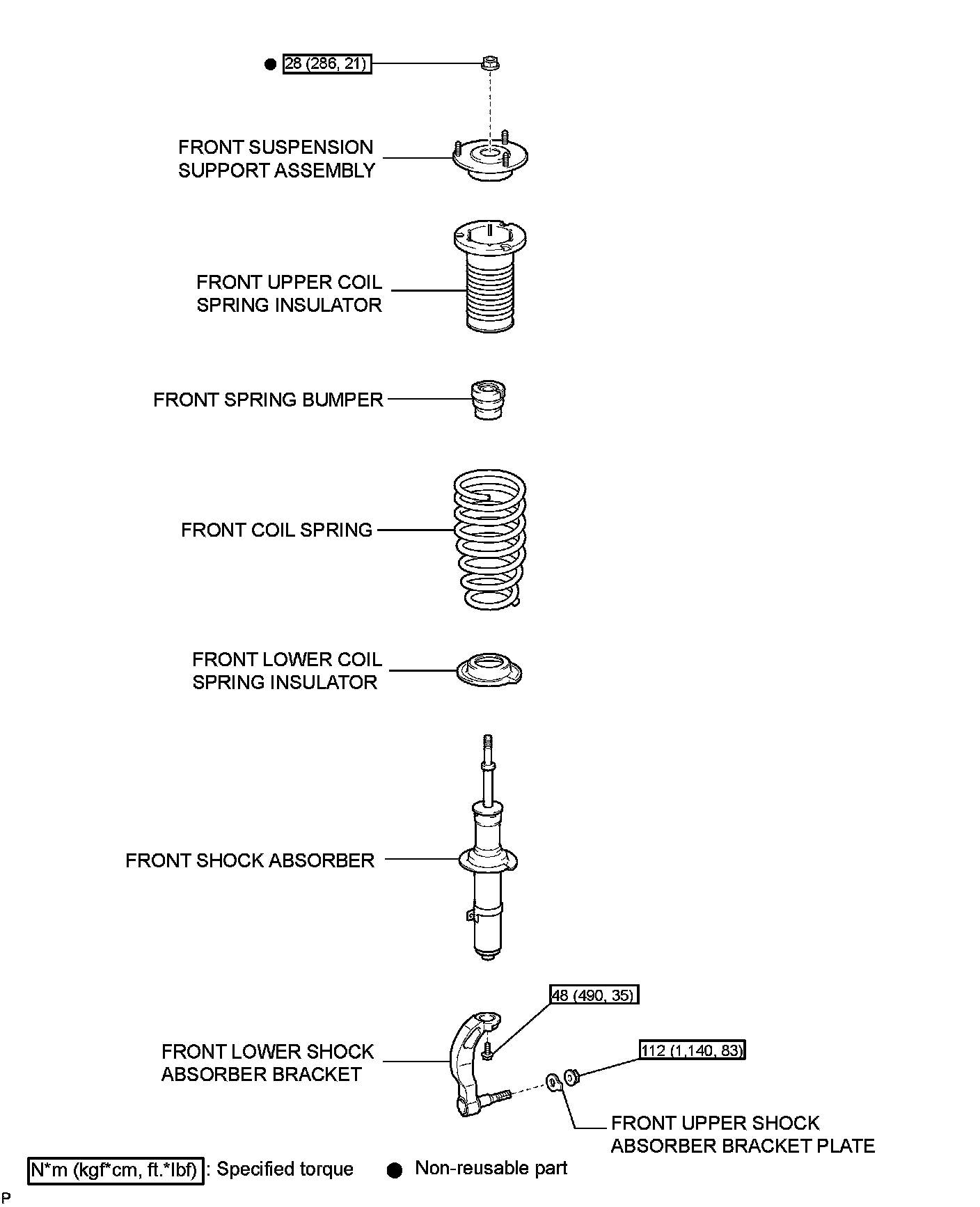 ● 28 (286, 21)

FRONT SUSPENSION SUPPORT ASSEMBLY

FRONT UPPER COIL SPRING INSULATOR

FRONT SPRING BUMPER

FRONT COIL SPRING

FRONT LOWER COIL SPRING INSULATOR

FRONT SHOCK ABSORBER

48 (490, 35)

FRONT LOWER SHOCK ABSORBER BRACKET

112 (1,140, 83)

FRONT UPPER SHOCK ABSORBER BRACKET PLATE

N*m (kgf*cm, ft.*lbf) : Specified torque ● Non-reusable part

P