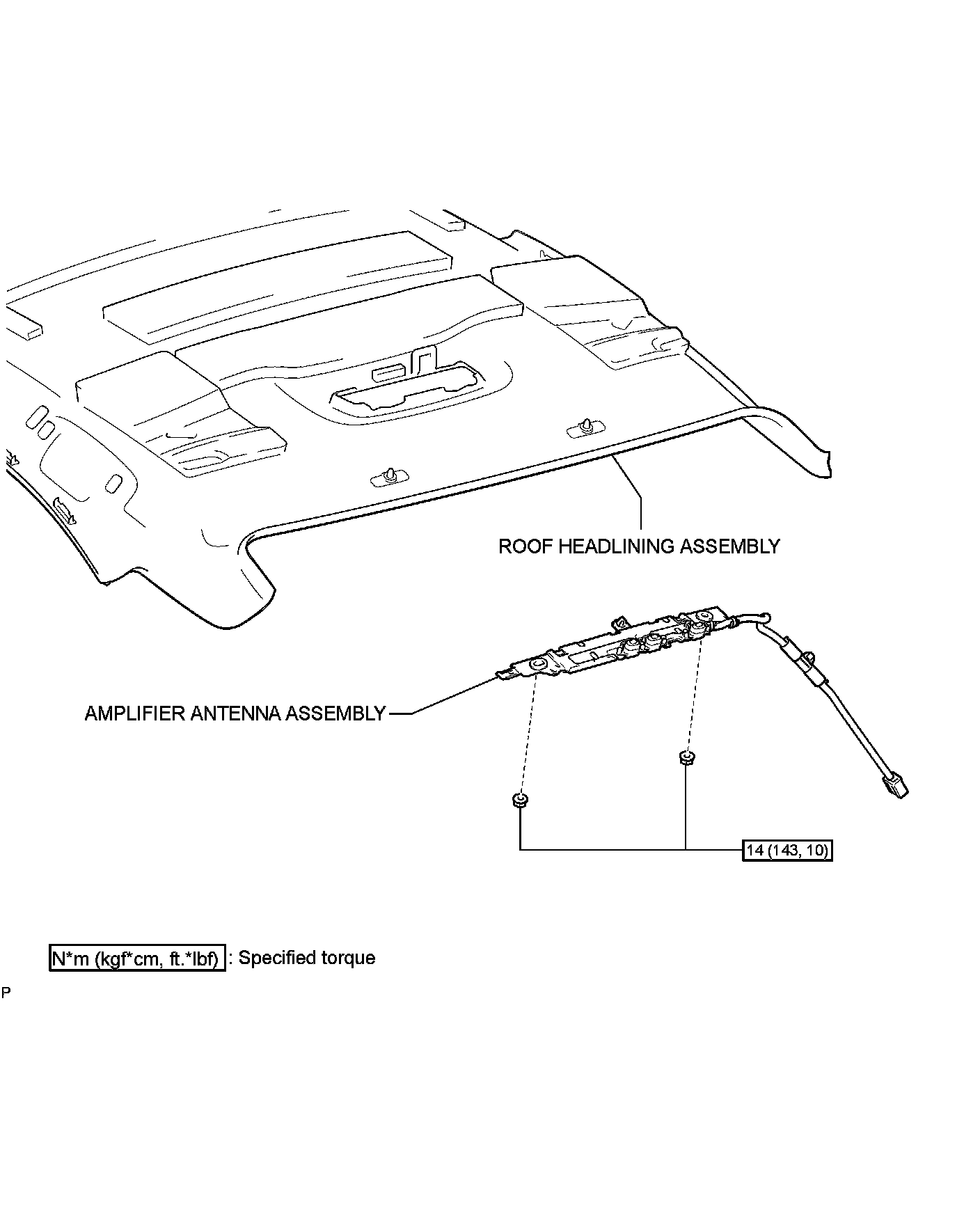 ROOF HEADLINING ASSEMBLY

AMPLIFIER ANTENNA ASSEMBLY

14 (143, 10)

N*m (kgf*cm, ft.*lbf) : Specified torque

P