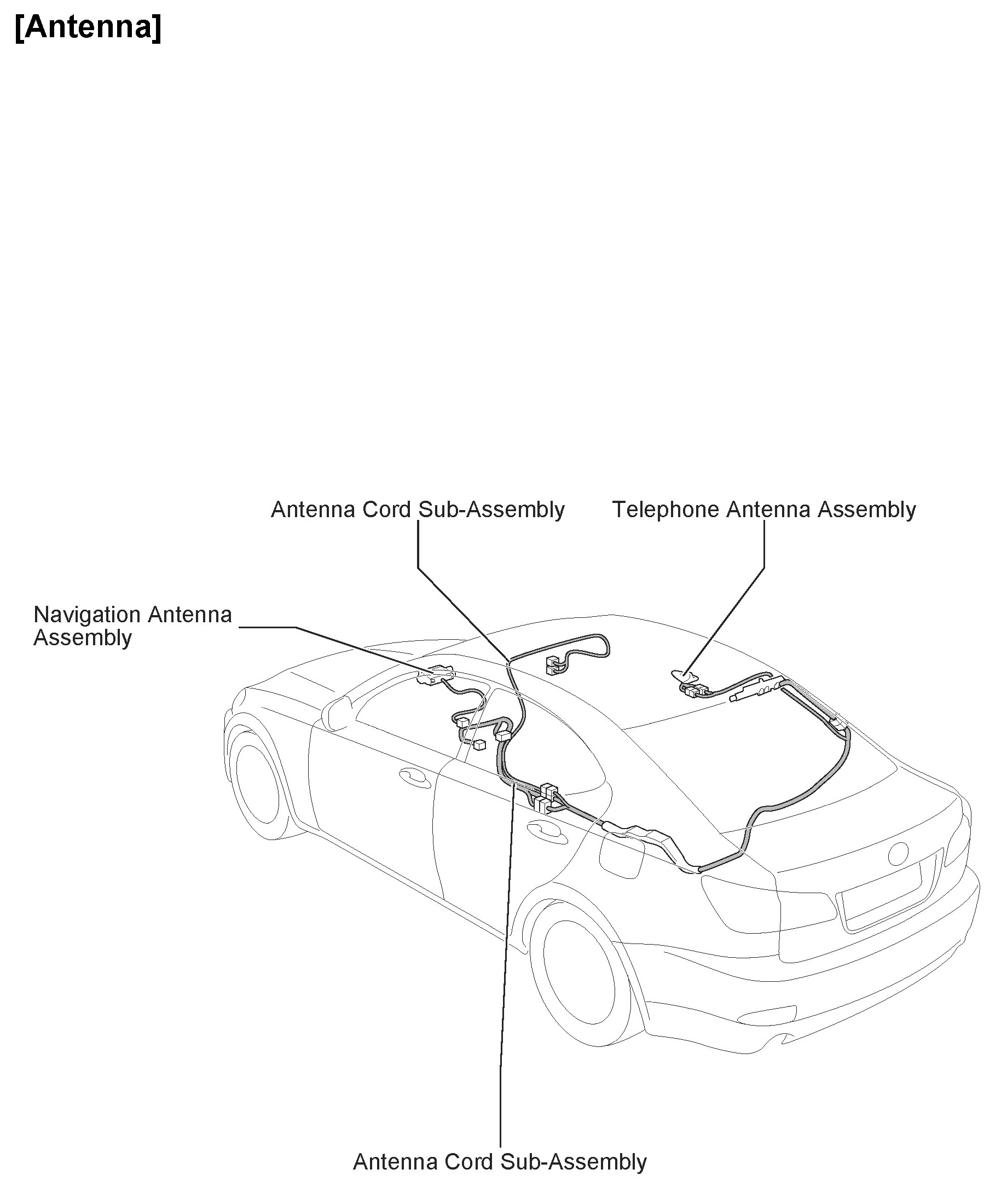 [Antenna]

Antenna Cord Sub-Assembly

Telephone Antenna Assembly

Navigation Antenna Assembly

Antenna Cord Sub-Assembly