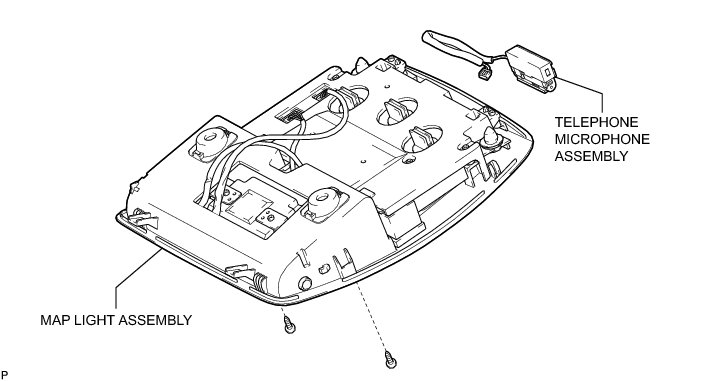 TELEPHONE MICROPHONE ASSEMBLY

MAP LIGHT ASSEMBLY

P